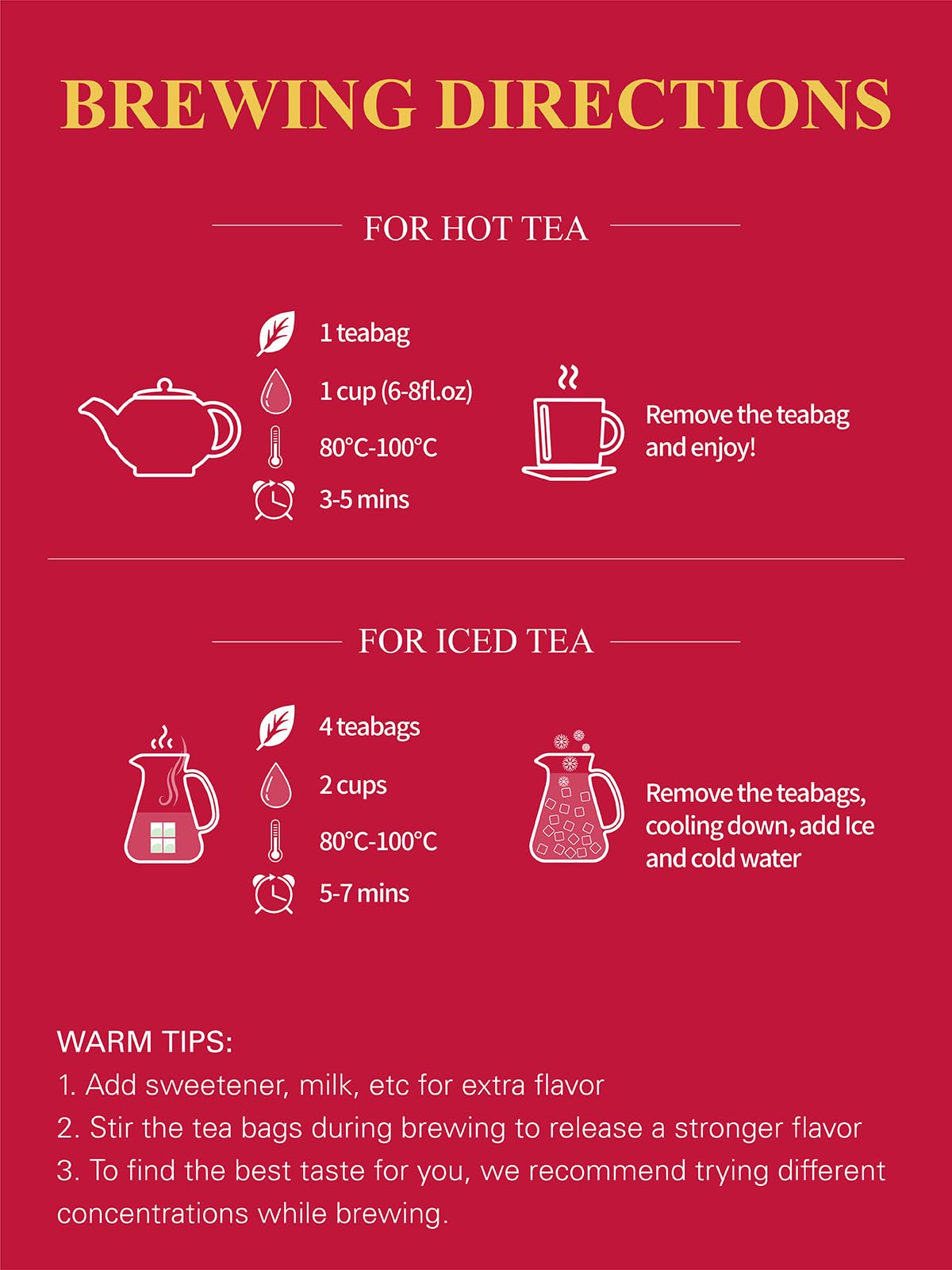 BREWING DIRECTIONS

FOR HOT TEA

1 teabag

1 cup (6-8fl.oz)

80°C-100°C

3-5 mins

Remove the teabag and enjoy!

FOR ICED TEA

4 teabags

2 cups

80°C-100°C

5-7 mins

Remove the teabags, cooling down, add Ice and cold water

WARM TIPS:
1. Add sweetener, milk, etc for extra flavor
2. Stir the tea bags during brewing to release a stronger flavor
3. To find the best taste for you, we recommend trying different concentrations while brewing.