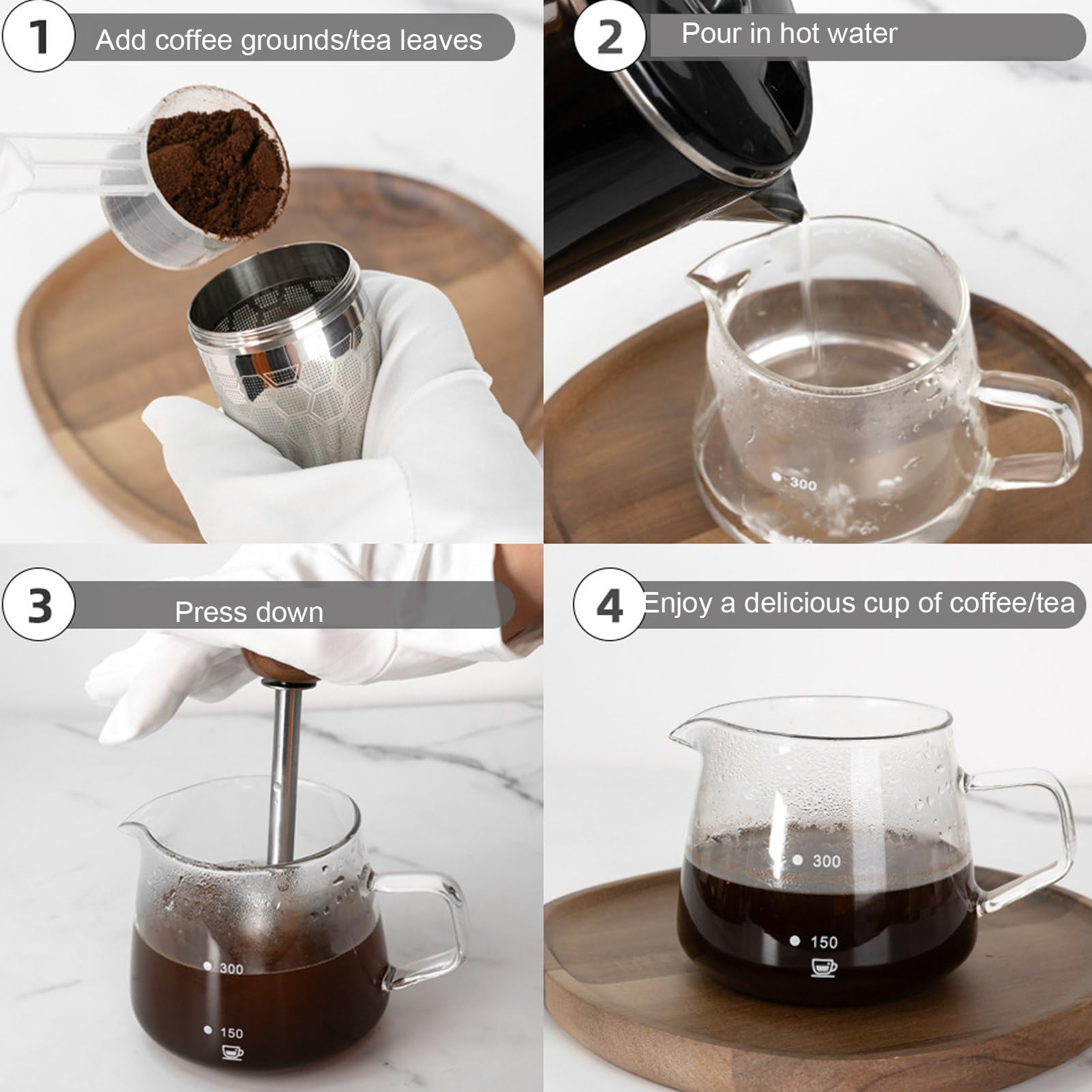 1 Add coffee grounds/tea leaves

2 Pour in hot water

300

3 Press down

300

150

4 Enjoy a delicious cup of coffee/tea

300

150