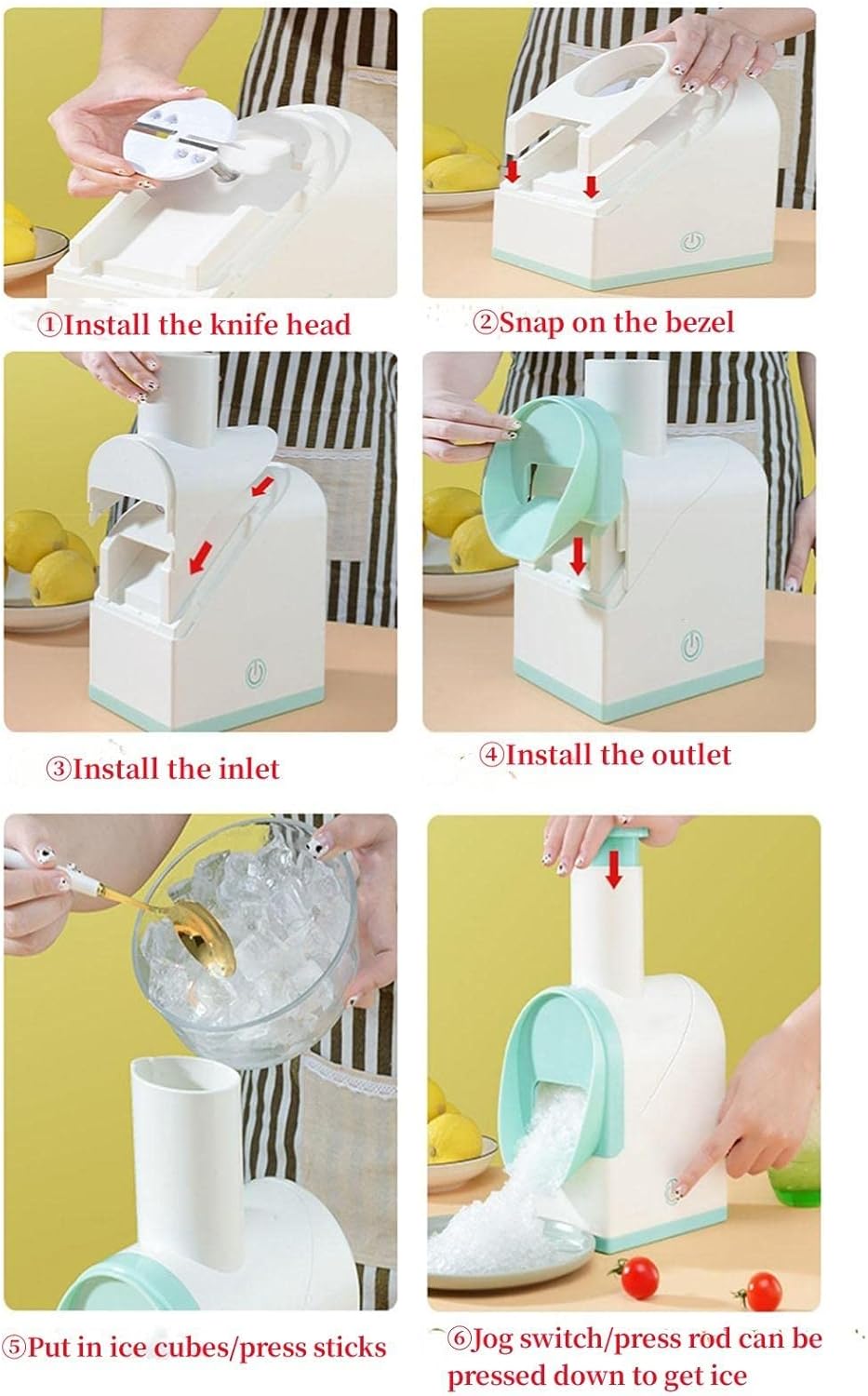 ①Install the knife head

②Snap on the bezel

③Install the inlet

④Install the outlet

⑤Put in ice cubes/press sticks

⑥Jog switch/press rod can be pressed down to get ice