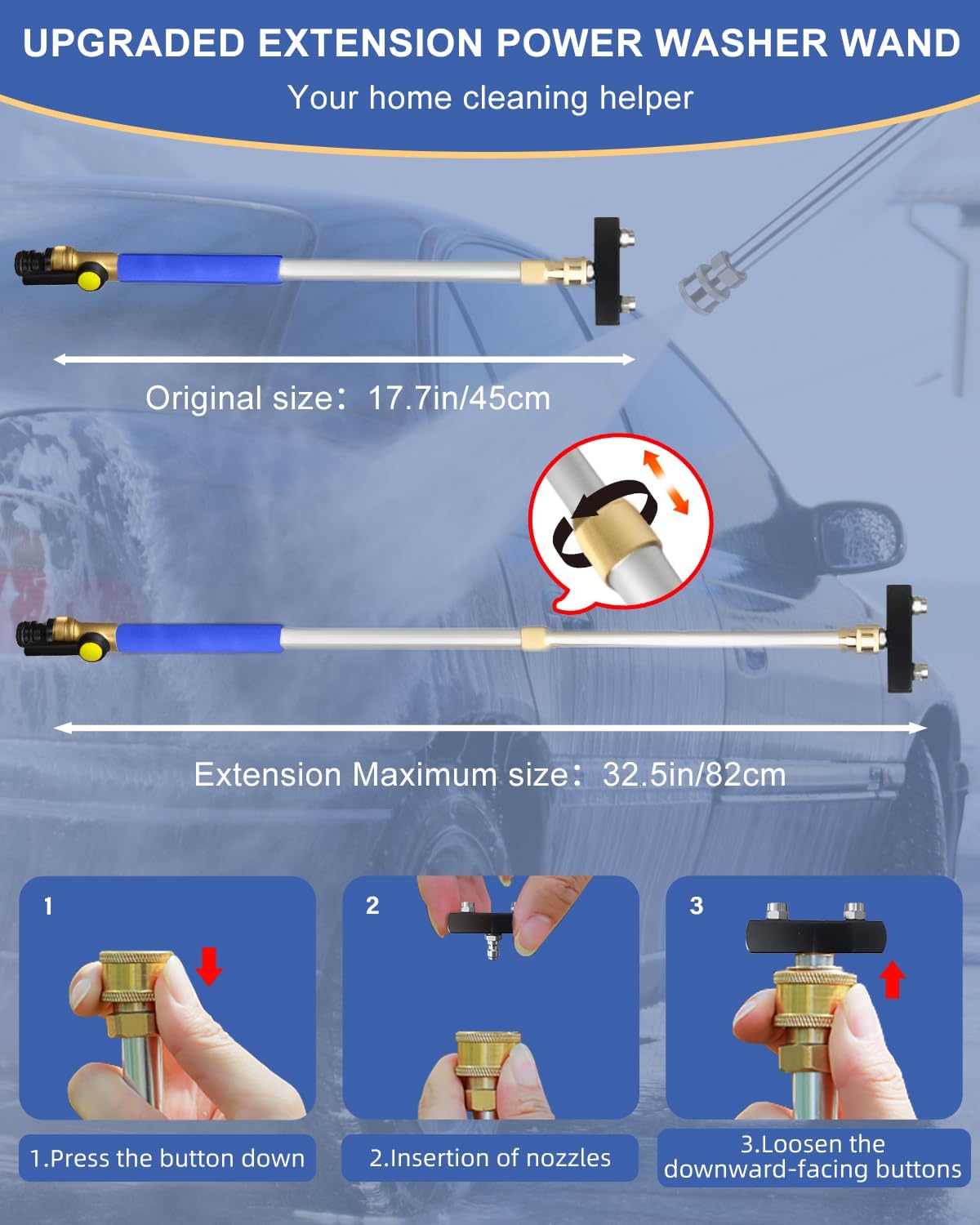 UPGRADED EXTENSION POWER WASHER WAND

Your home cleaning helper

Original size：17.7in/45cm

Extension Maximum size：32.5in/82cm

1

2

3

1.Press the button down

2.Insertion of nozzles

3.Loosen the downward-facing buttons