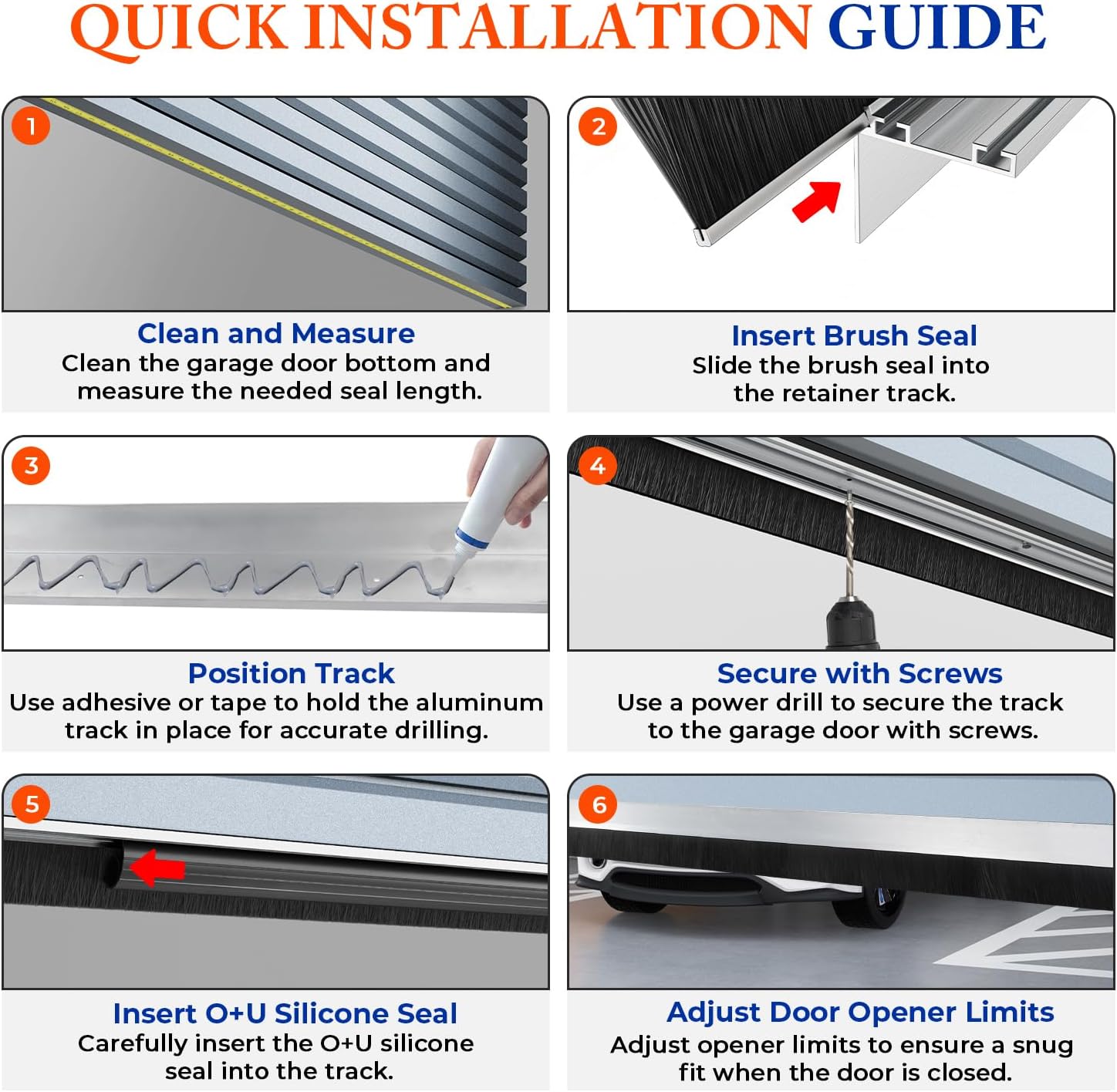 QUICK INSTALLATION GUIDE

1

Clean and Measure
Clean the garage door bottom and measure the needed seal length.

2

Insert Brush Seal
Slide the brush seal into the retainer track.

3

Position Track
Use adhesive or tape to hold the aluminum track in place for accurate drilling.

4

Secure with Screws
Use a power drill to secure the track to the garage door with screws.

5

Insert O+U Silicone Seal
Carefully insert the O+U silicone seal into the track.

6

Adjust Door Opener Limits
Adjust opener limits to ensure a snug fit when the door is closed.