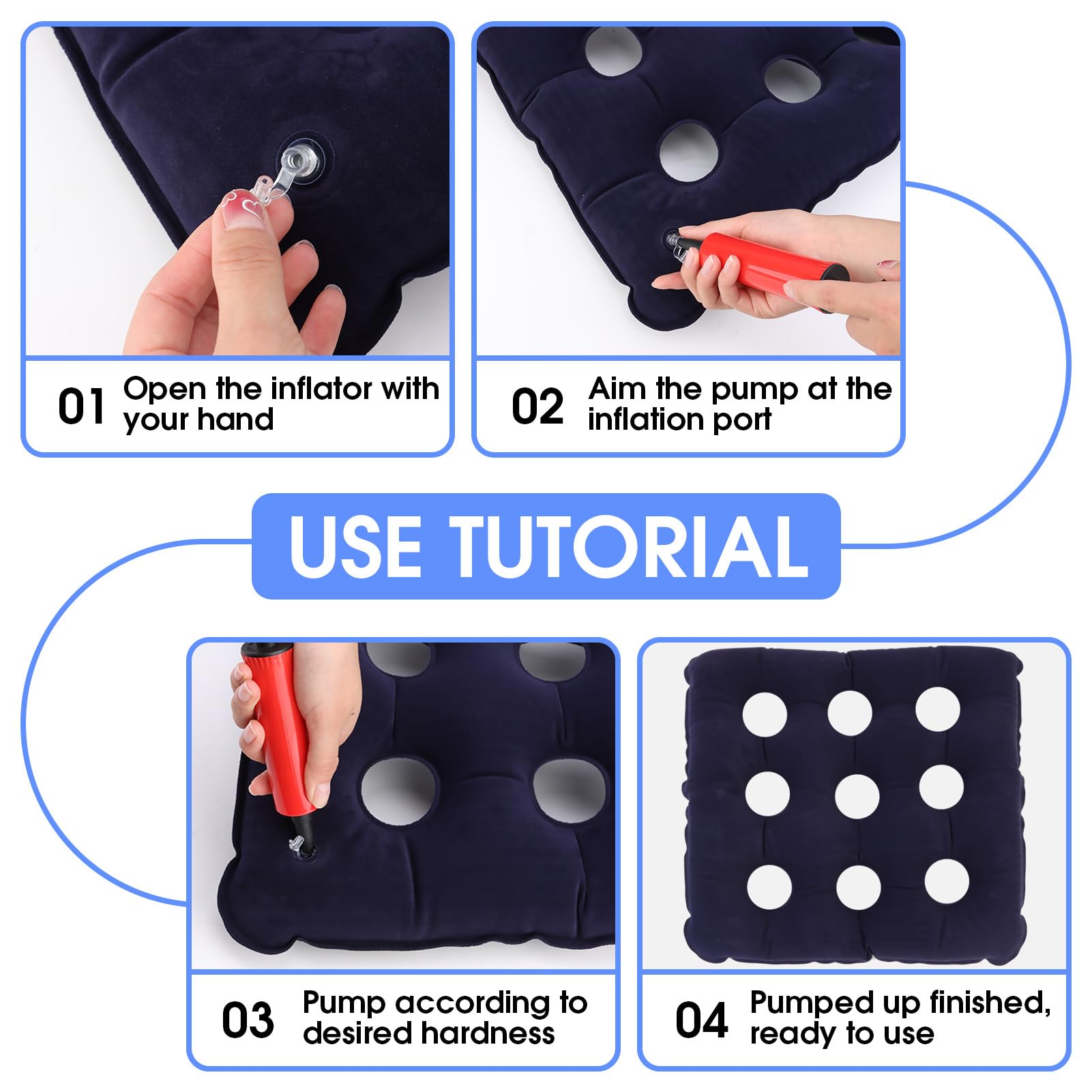 01 Open the inflator with your hand

02 Aim the pump at the inflation port

USE TUTORIAL

03 Pump according to desired hardness

04 Pumped up finished, ready to use