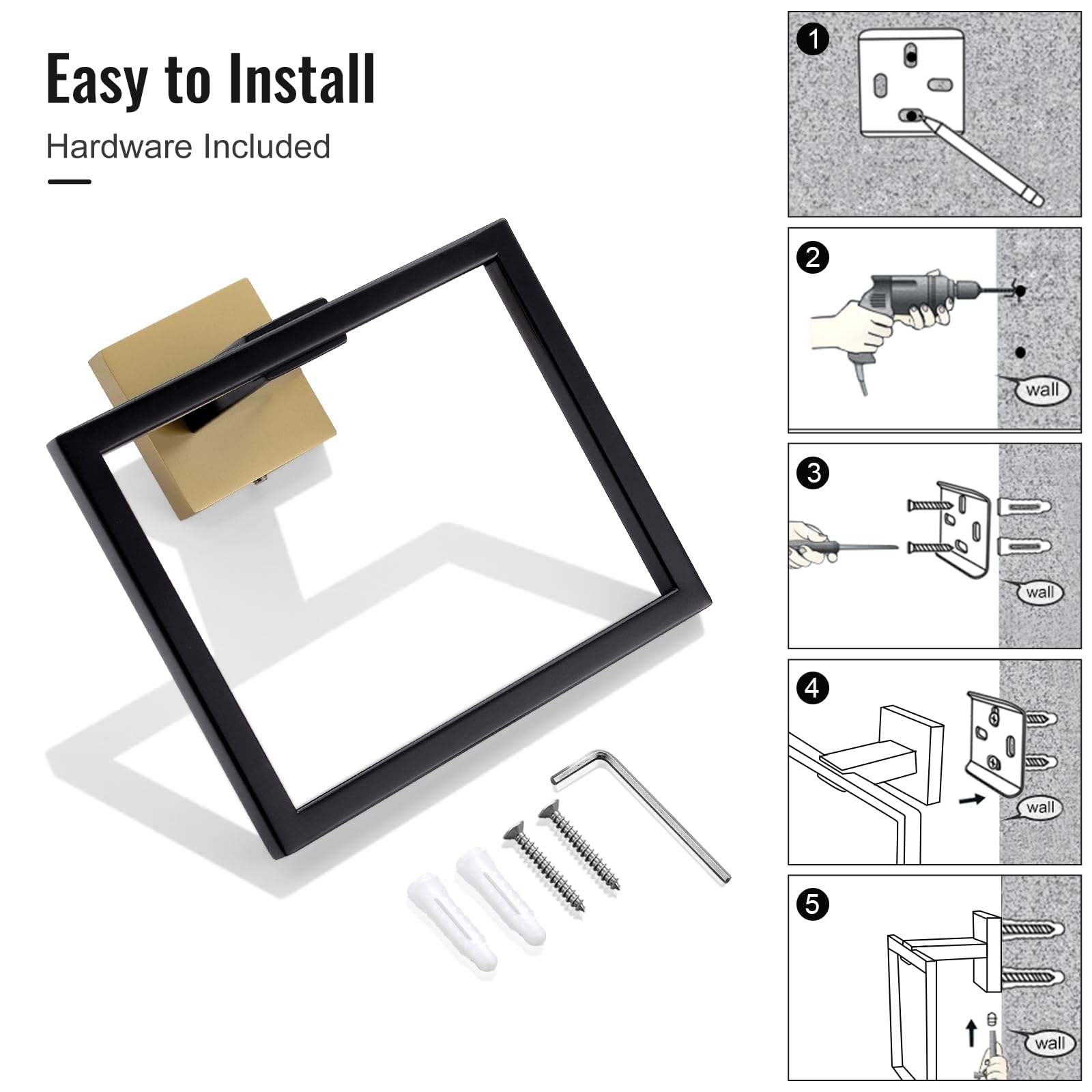 Easy to Install

Hardware Included

1

2

wall

3

wall

4

wall

5

wall