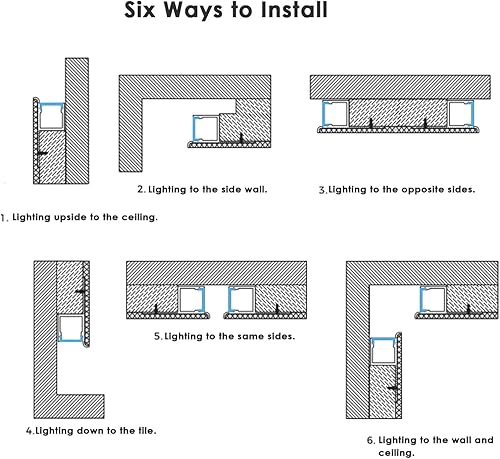 Six Ways to Install

2. Lighting to the side wall.

3.Lighting to the opposite sides.

1. Lighting upside to the ceiling.

5.Lighting to the same sides.

4.Lighting down to the tile.

6. Lighting to the wall and ceiling.