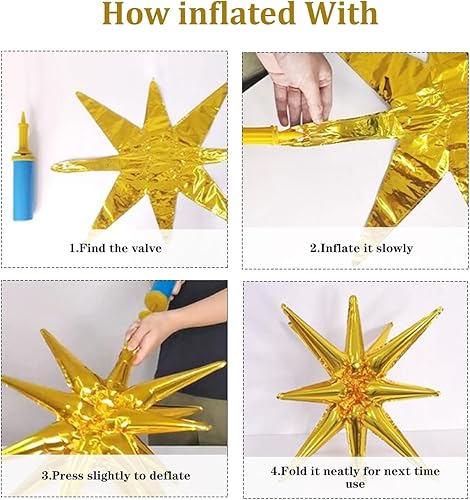 How inflated With

1.Find the valve

2.Inflate it slowly

3.Press slightly to deflate

4.Fold it neatly for next time use