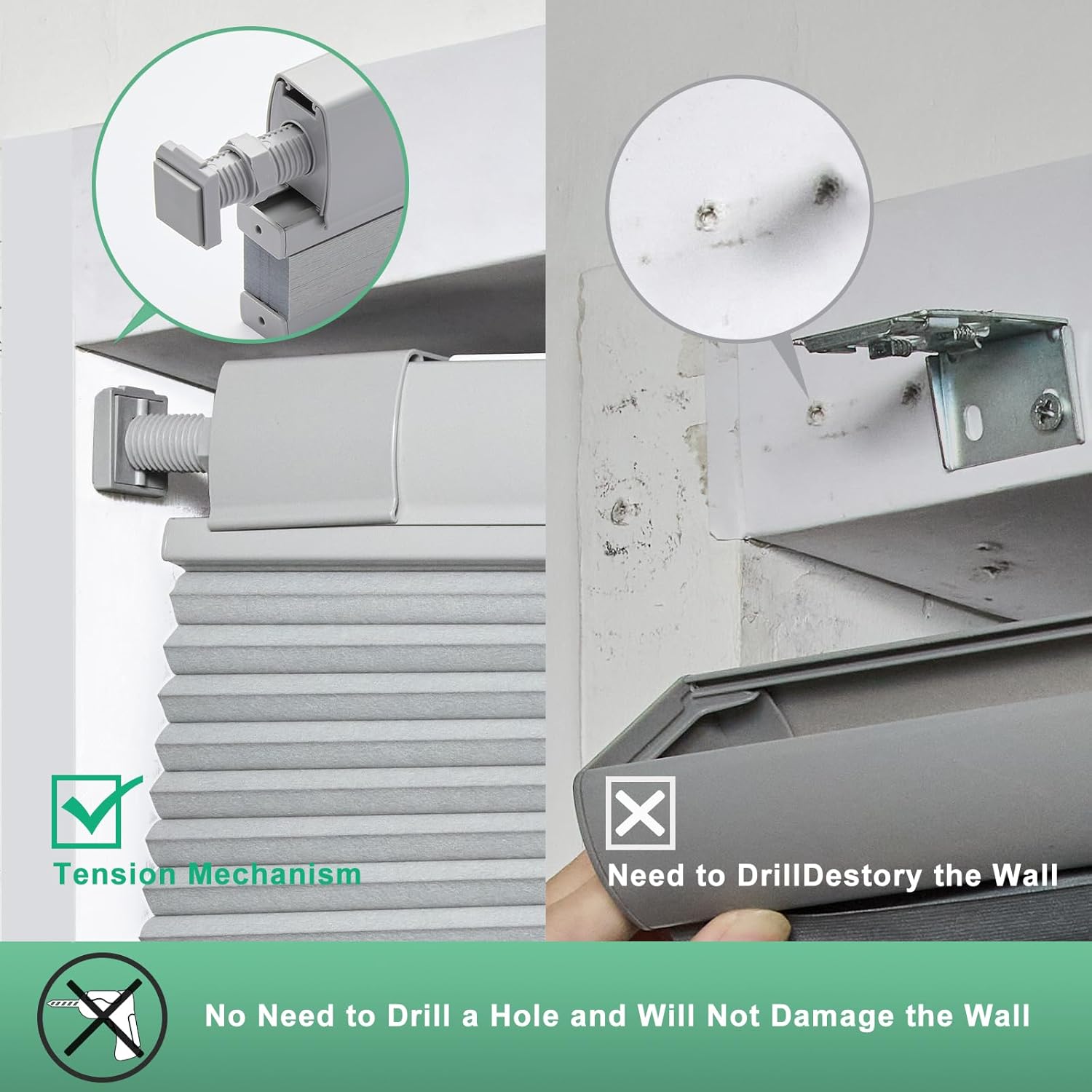 Tension Mechanism

Need to DrillDestory the Wall

No Need to Drill a Hole and Will Not Damage the Wall