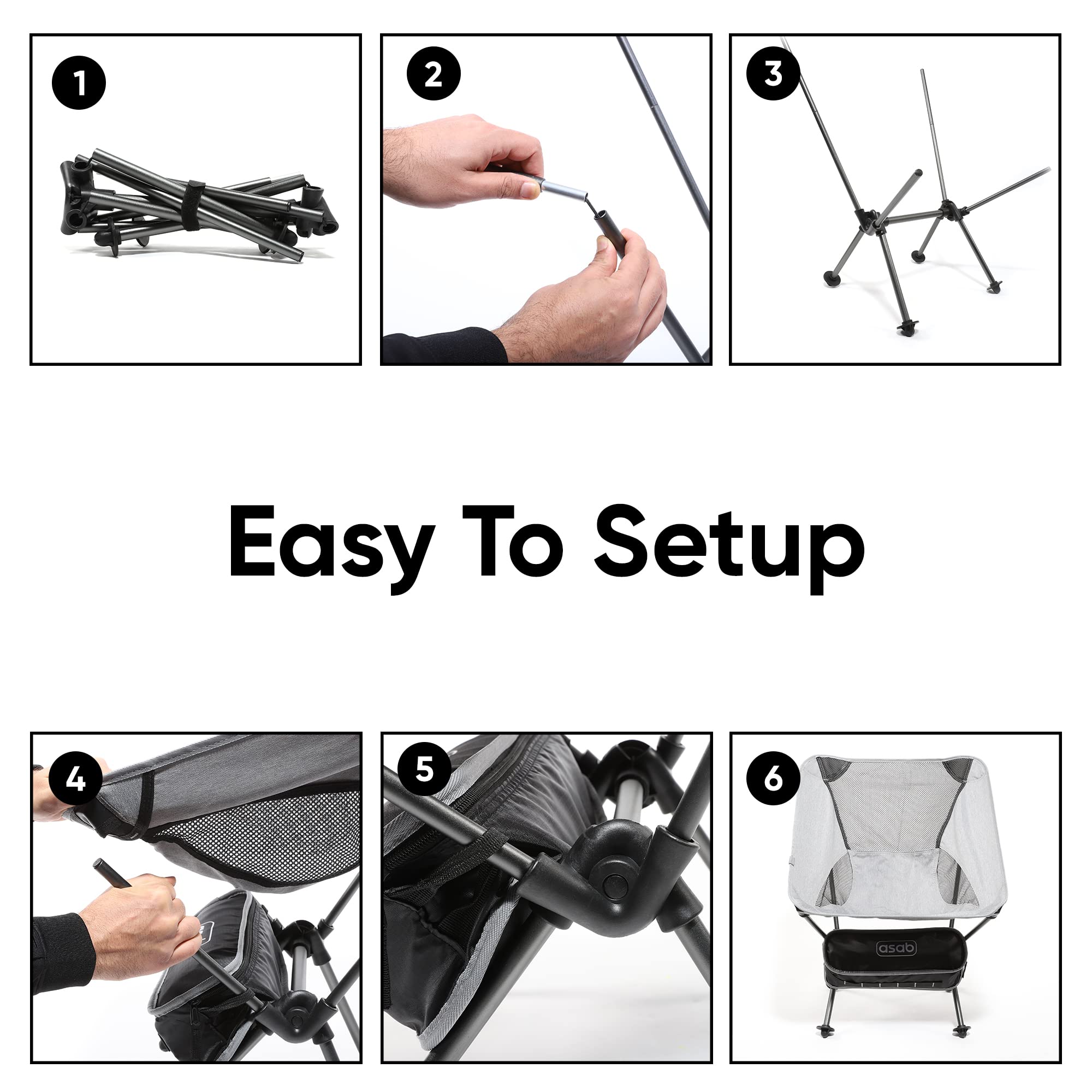 1

2

3

Easy To Setup

4

5

6

asab