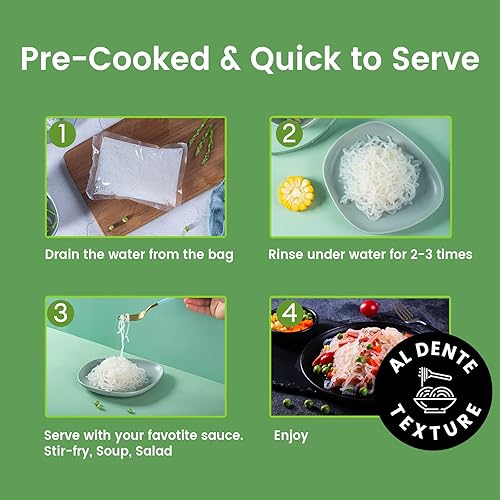 Pre-Cooked & Quick to Serve

1

Drain the water from the bag

2

Rinse under water for 2-3 times

3

Serve with your favotite sauce. Stir-fry, Soup, Salad

4

Enjoy

AL DENTE TEXTURE