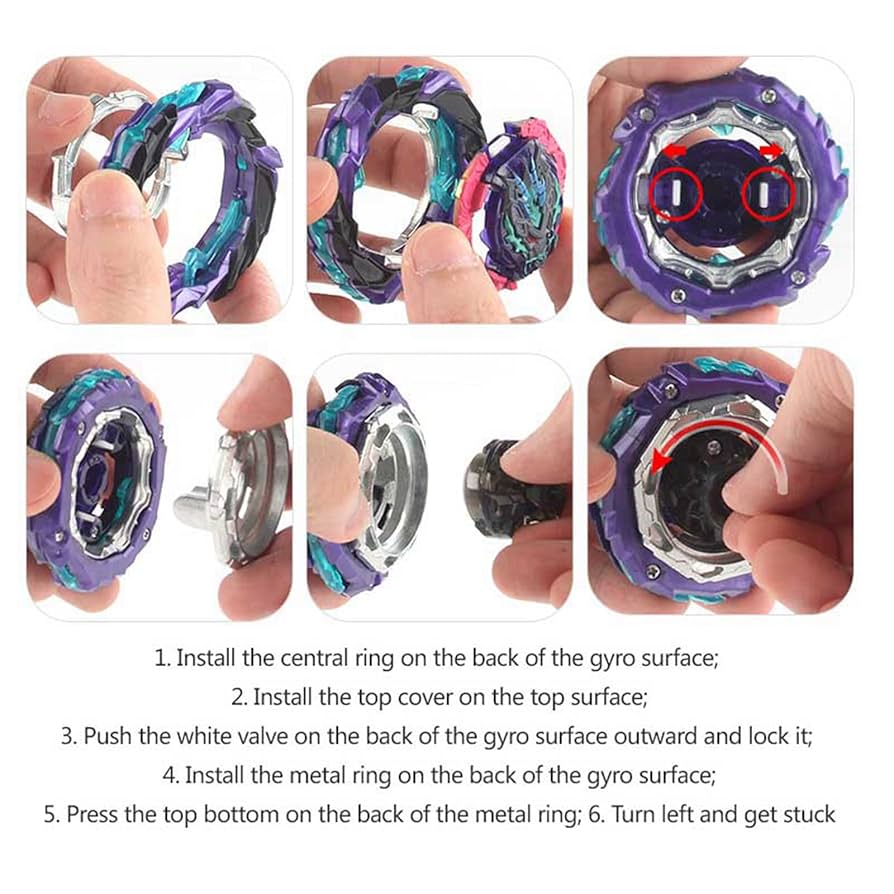 1. Install the central ring on the back of the gyro surface;
2. Install the top cover on the top surface;
3. Push the white valve on the back of the gyro surface outward and lock it;
4. Install the metal ring on the back of the gyro surface;
5. Press the top bottom on the back of the metal ring; 6. Turn left and get stuck