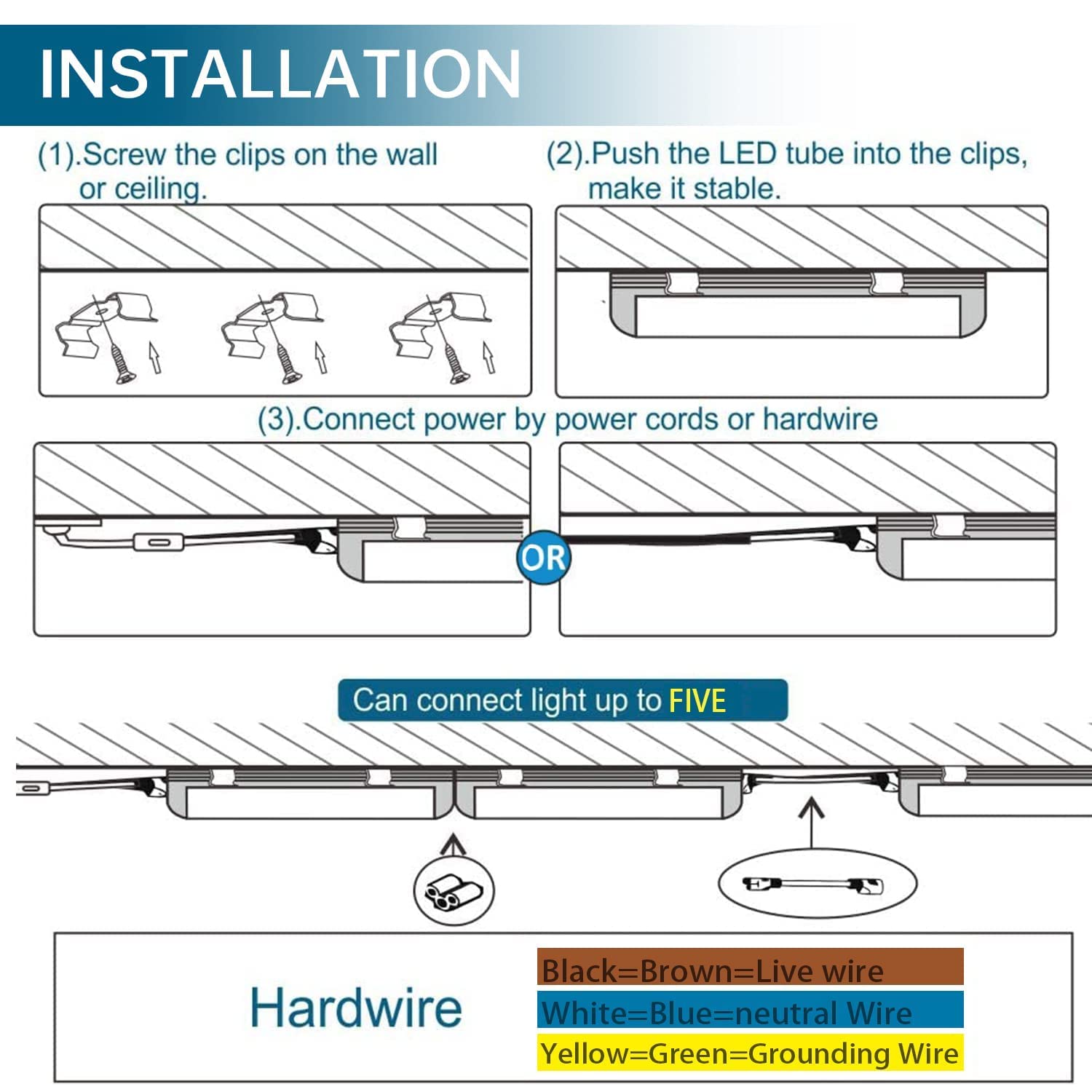 INSTALLATION

(1).Screw the clips on the wall or ceiling.

(2).Push the LED tube into the clips, make it stable.

(3).Connect power by power cords or hardwire

OR

Can connect light up to FIVE

Hardwire

Black=Brown=Live wire
White=Blue=neutral Wire
Yellow=Green=Grounding Wire