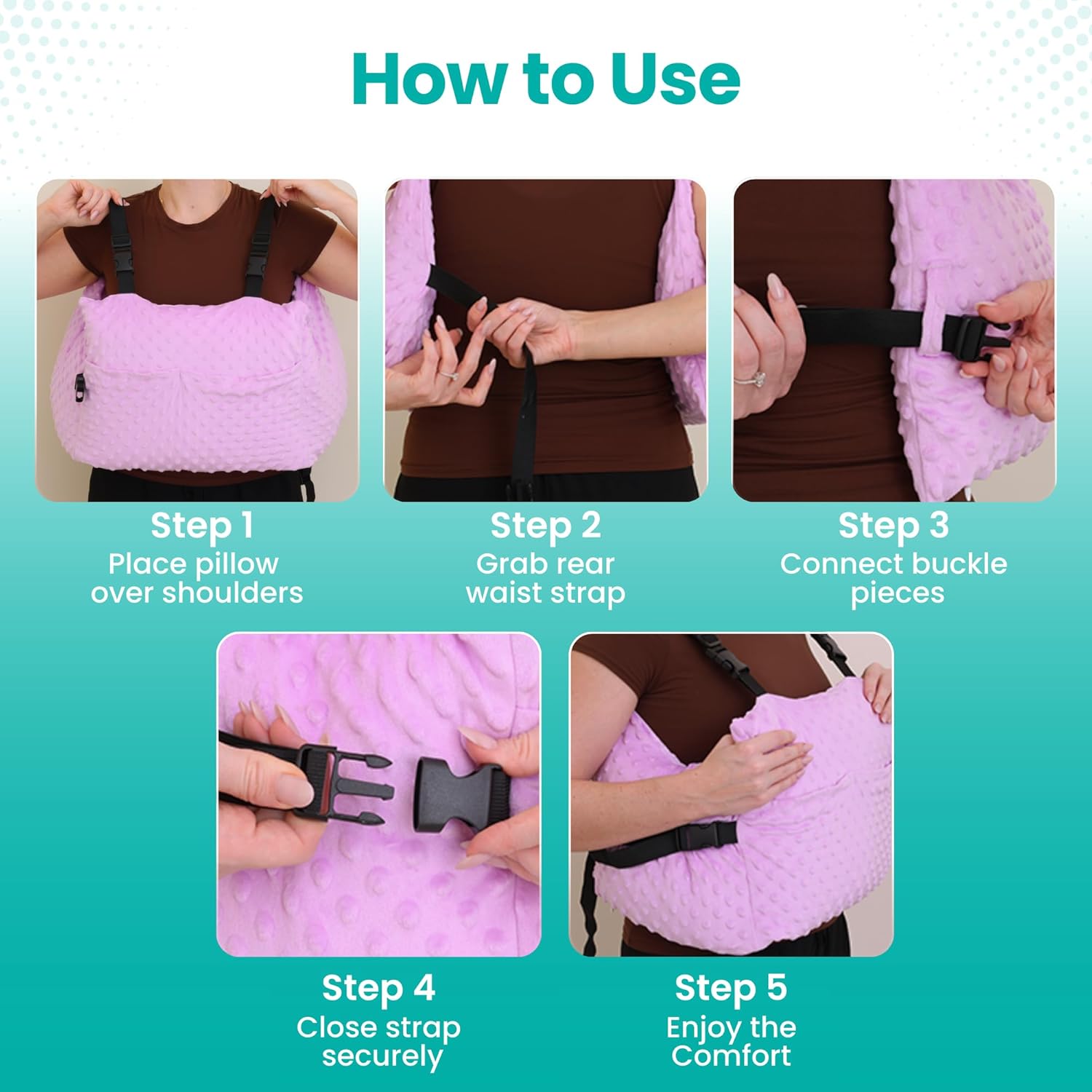 How to Use

Step 1
Place pillow over shoulders

Step 2
Grab rear waist strap

Step 3
Connect buckle pieces

Step 4
Close strap securely

Step 5
Enjoy the Comfort