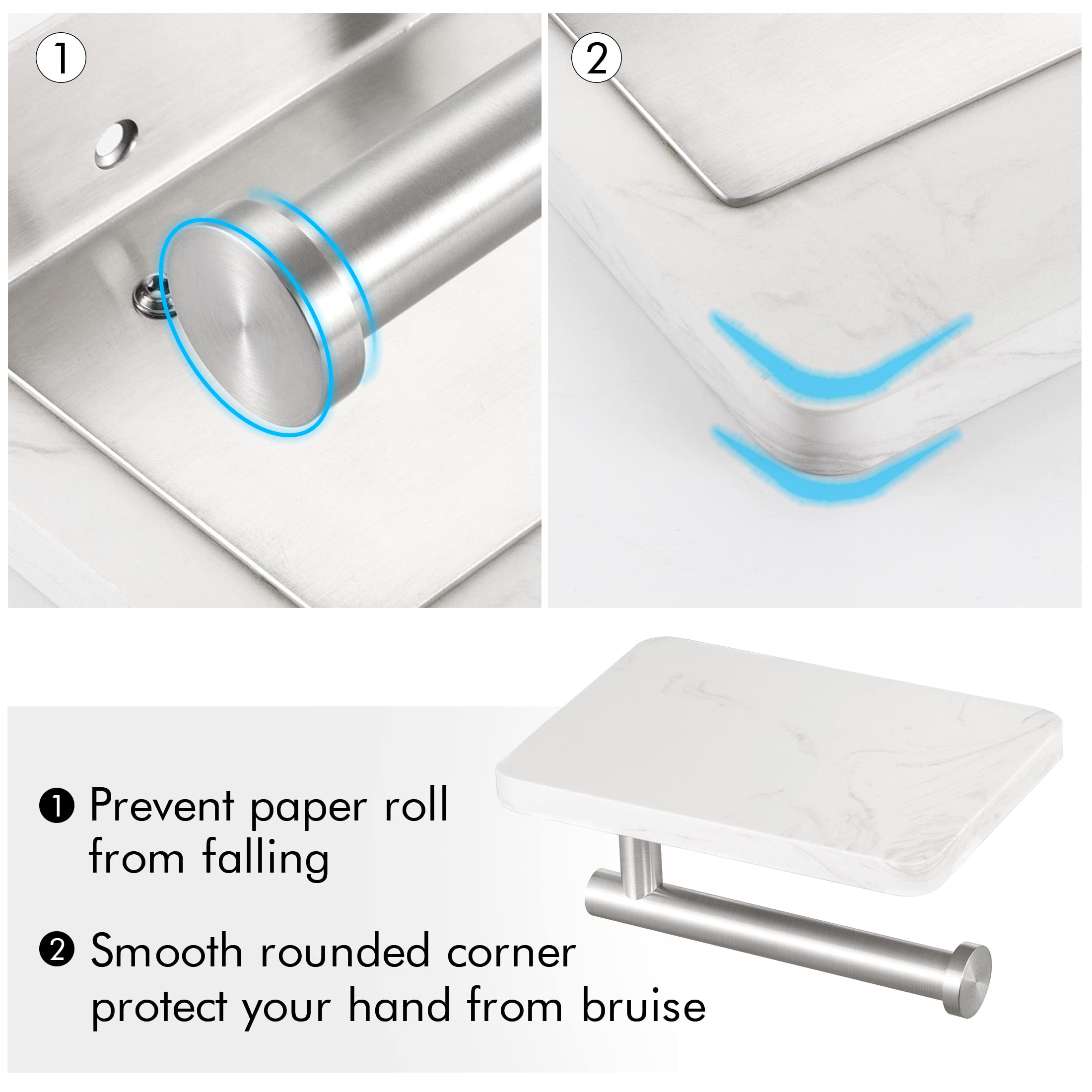 ①

②

❶ Prevent paper roll from falling

❷ Smooth rounded corner protect your hand from bruise