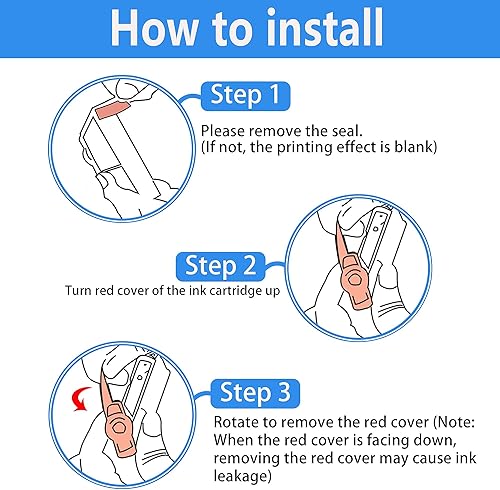 How to install

Step 1

Please remove the seal.
(If not, the printing effect is blank)

Step 2

Turn red cover of the ink cartridge up

Step 3

Rotate to remove the red cover (Note: When the red cover is facing down, removing the red cover may cause ink leakage)