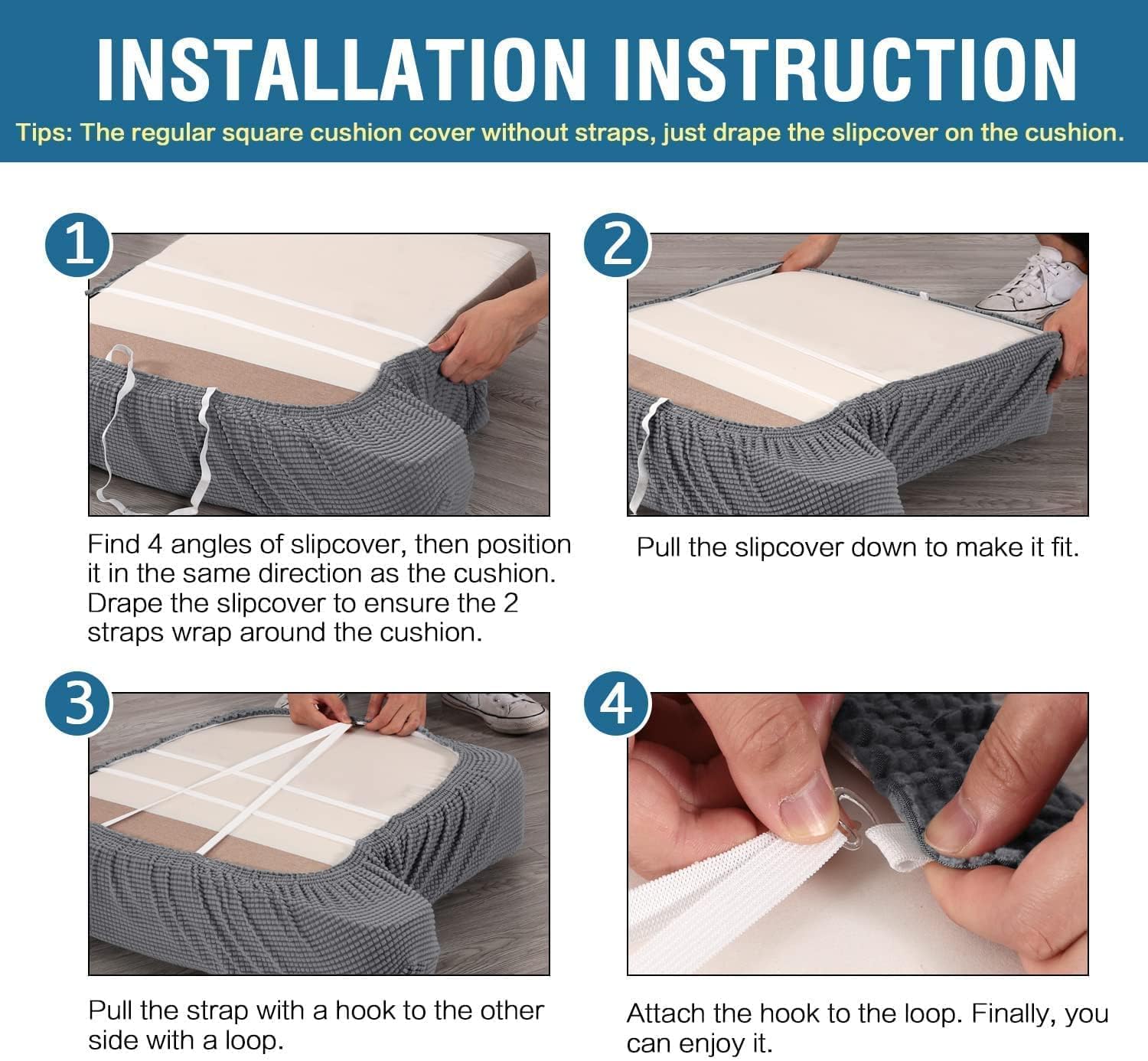 INSTALLATION INSTRUCTION

Tips: The regular square cushion cover without straps, just drape the slipcover on the cushion.

1

Find 4 angles of slipcover, then position it in the same direction as the cushion. Drape the slipcover to ensure the 2 straps wrap around the cushion.

2

Pull the slipcover down to make it fit.

3

Pull the strap with a hook to the other side with a loop.

4

Attach the hook to the loop. Finally, you can enjoy it.