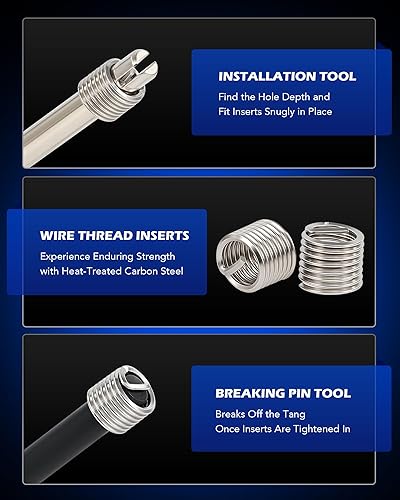 INSTALLATION TOOL
Find the Hole Depth and Fit Inserts Snugly in Place

WIRE THREAD INSERTS
Experience Enduring Strength with Heat-Treated Carbon Steel

BREAKING PIN TOOL
Breaks Off the Tang Once Inserts Are Tightened In