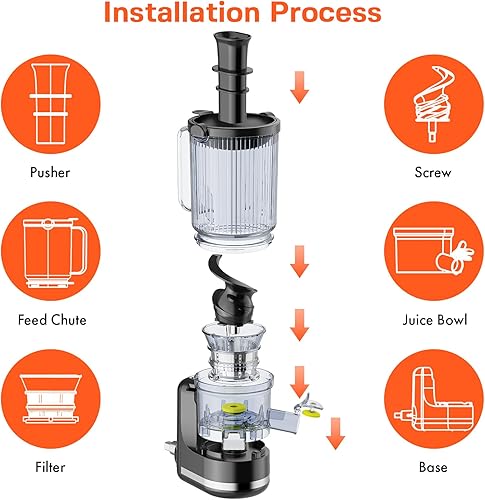 Installation Process

Pusher

Feed Chute

Filter

Screw

Juice Bowl

Base