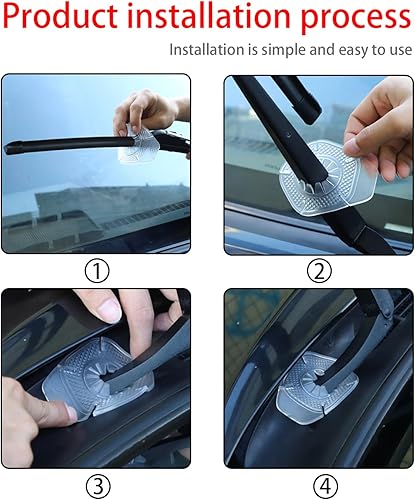 Product installation process

Installation is simple and easy to use

①

②

③

④