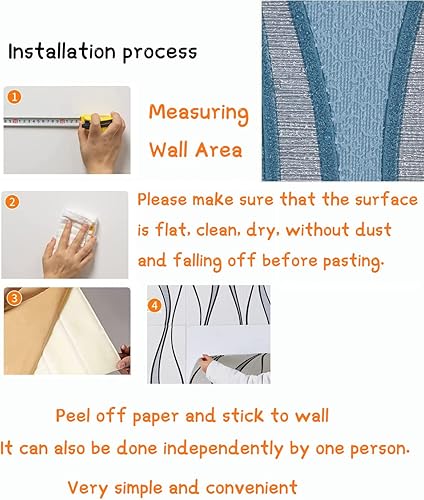 Installation process

1

Measuring Wall Area

2

Please make sure that the surface is flat, clean, dry, without dust and falling off before pasting.

3

4

Peel off paper and stick to wall

It can also be done independently by one person.

Very simple and convenient