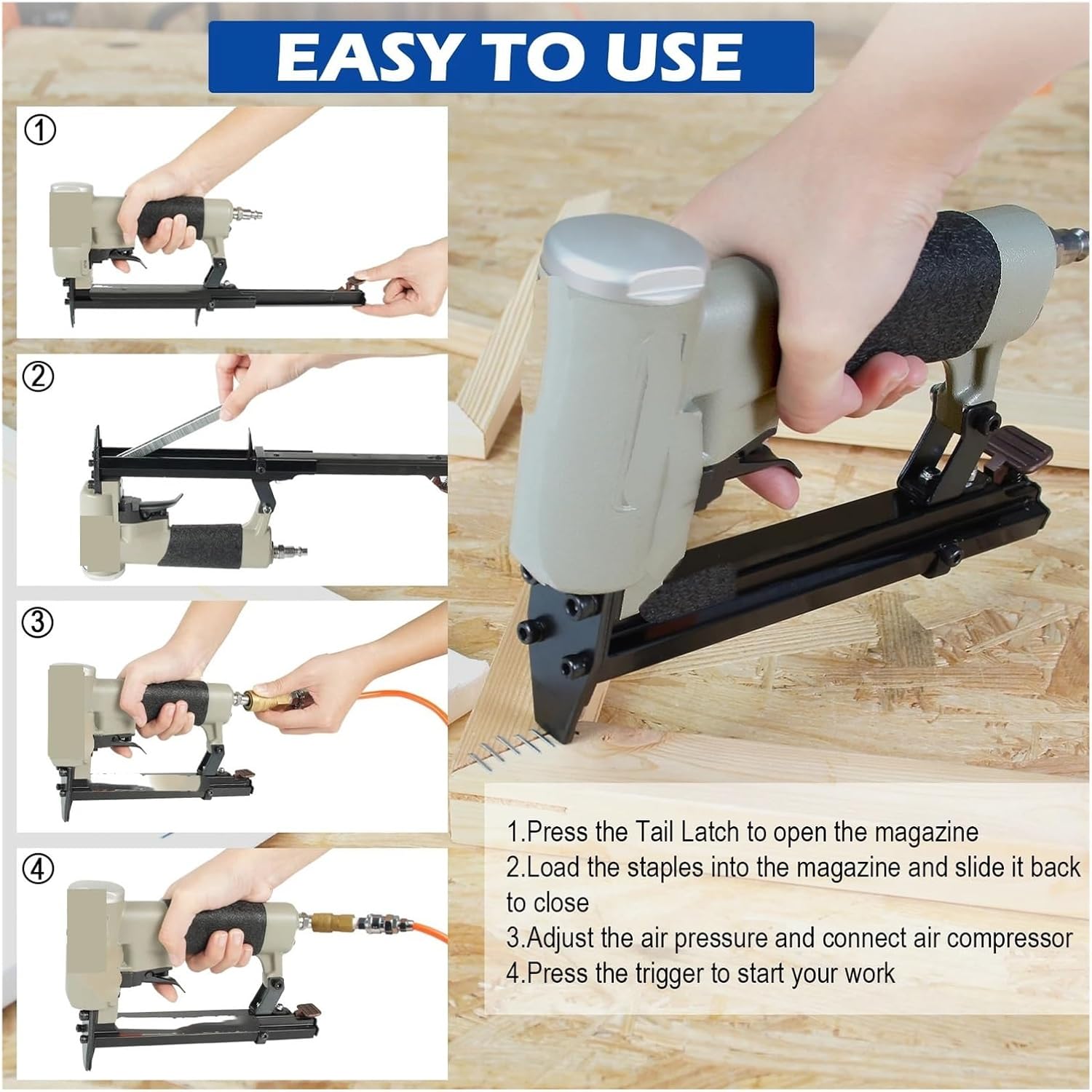 EASY TO USE

①

②

③

④

1.Press the Tail Latch to open the magazine
2.Load the staples into the magazine and slide it back to close
3.Adjust the air pressure and connect air compressor
4.Press the trigger to start your work