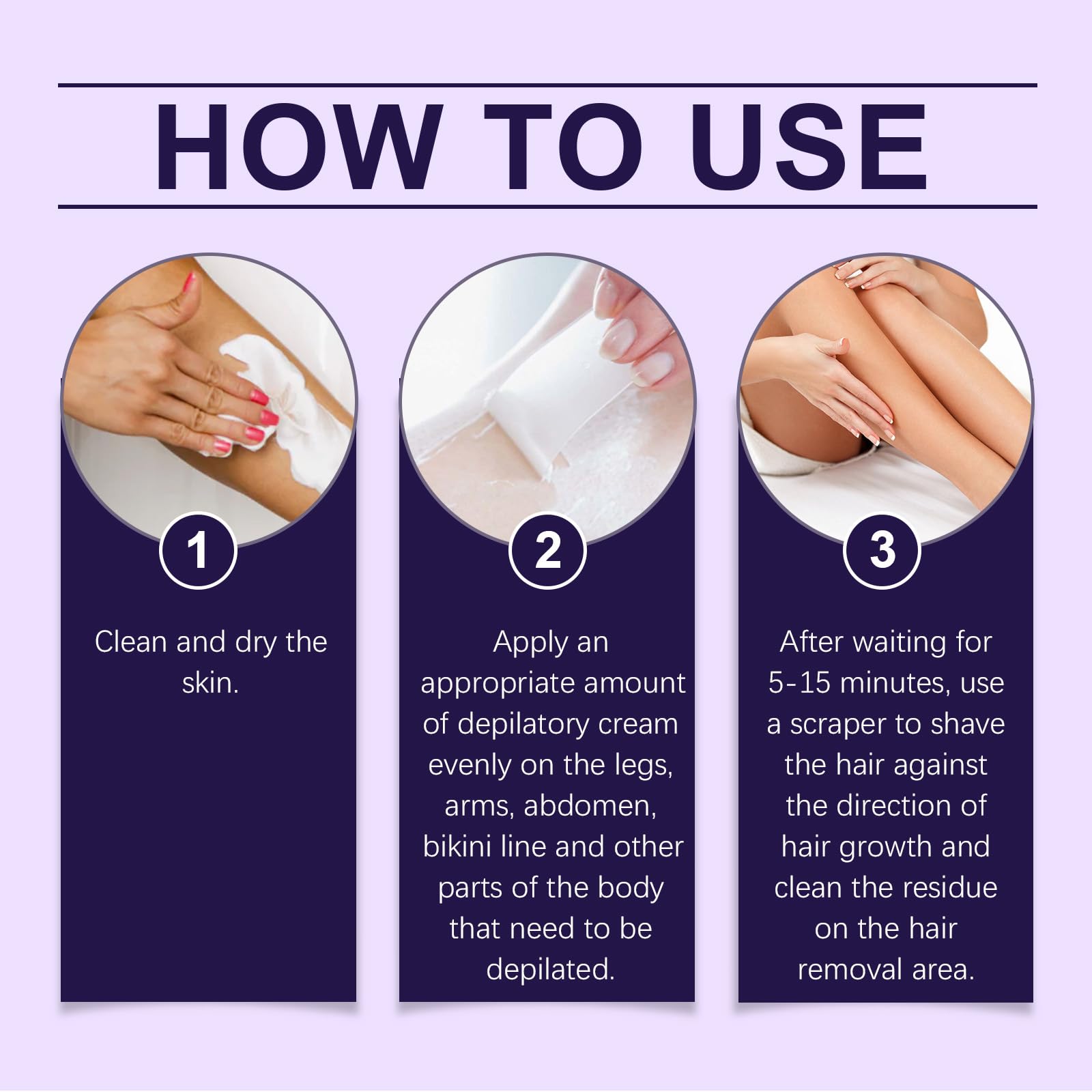 HOW TO USE

1

Clean and dry the skin.

2

Apply an appropriate amount of depilatory cream evenly on the legs, arms, abdomen, bikini line and other parts of the body that need to be depilated.

3

After waiting for 5-15 minutes, use a scraper to shave the hair against the direction of hair growth and clean the residue on the hair removal area.