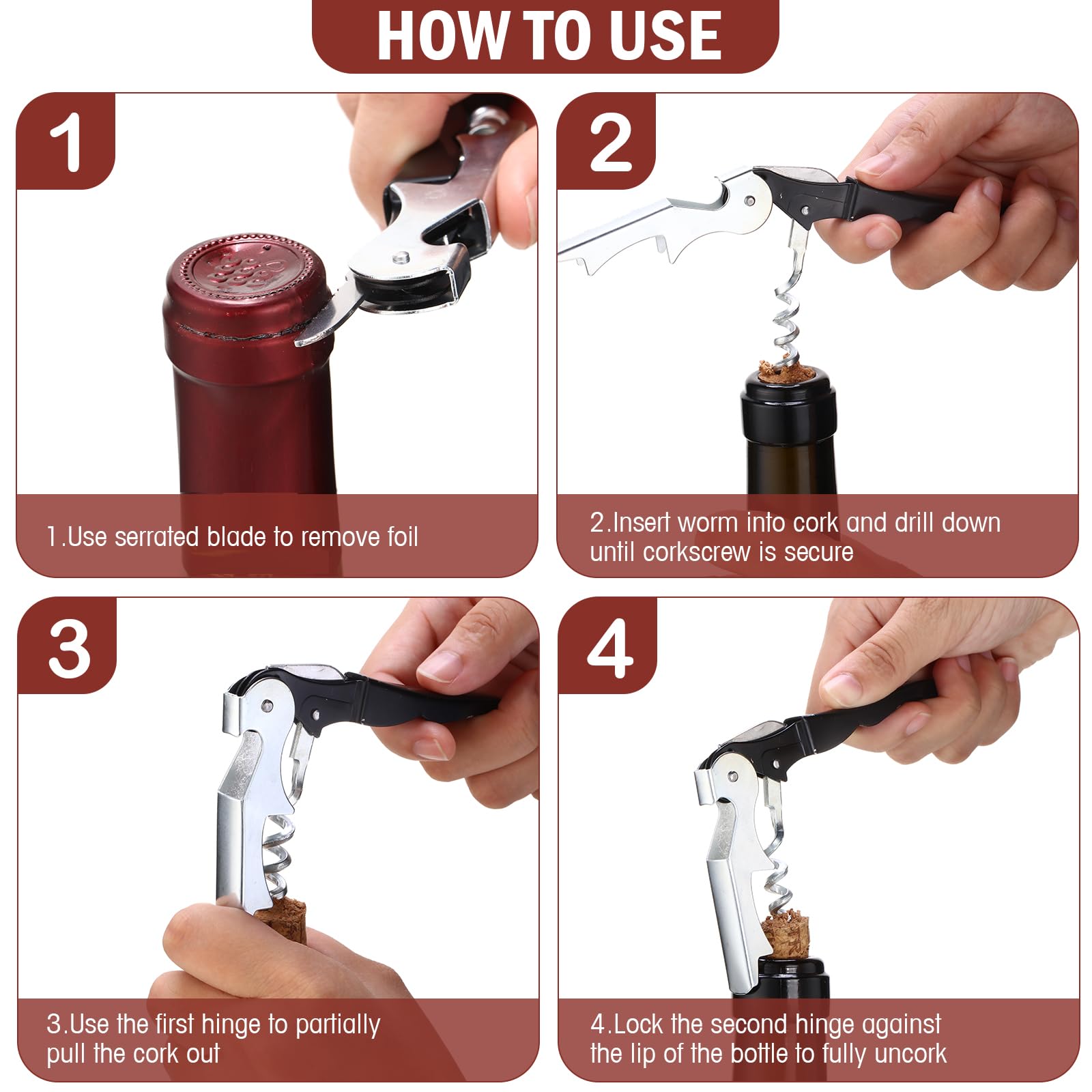 HOW TO USE

1

1.Use serrated blade to remove foil

2

2.Insert worm into cork and drill down until corkscrew is secure

3

3.Use the first hinge to partially pull the cork out

4

4.Lock the second hinge against the lip of the bottle to fully uncork