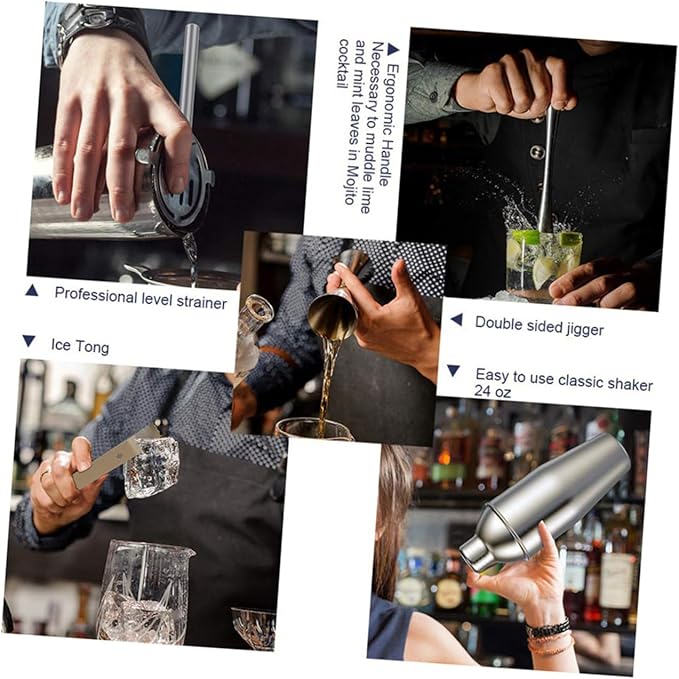 ▲ Ergonomic Handle Necessary to muddle lime and mint leaves in Mojito cocktail

▲ Professional level strainer

▼ Ice Tong

◀ Double sided jigger

▼ Easy to use classic shaker 24 oz