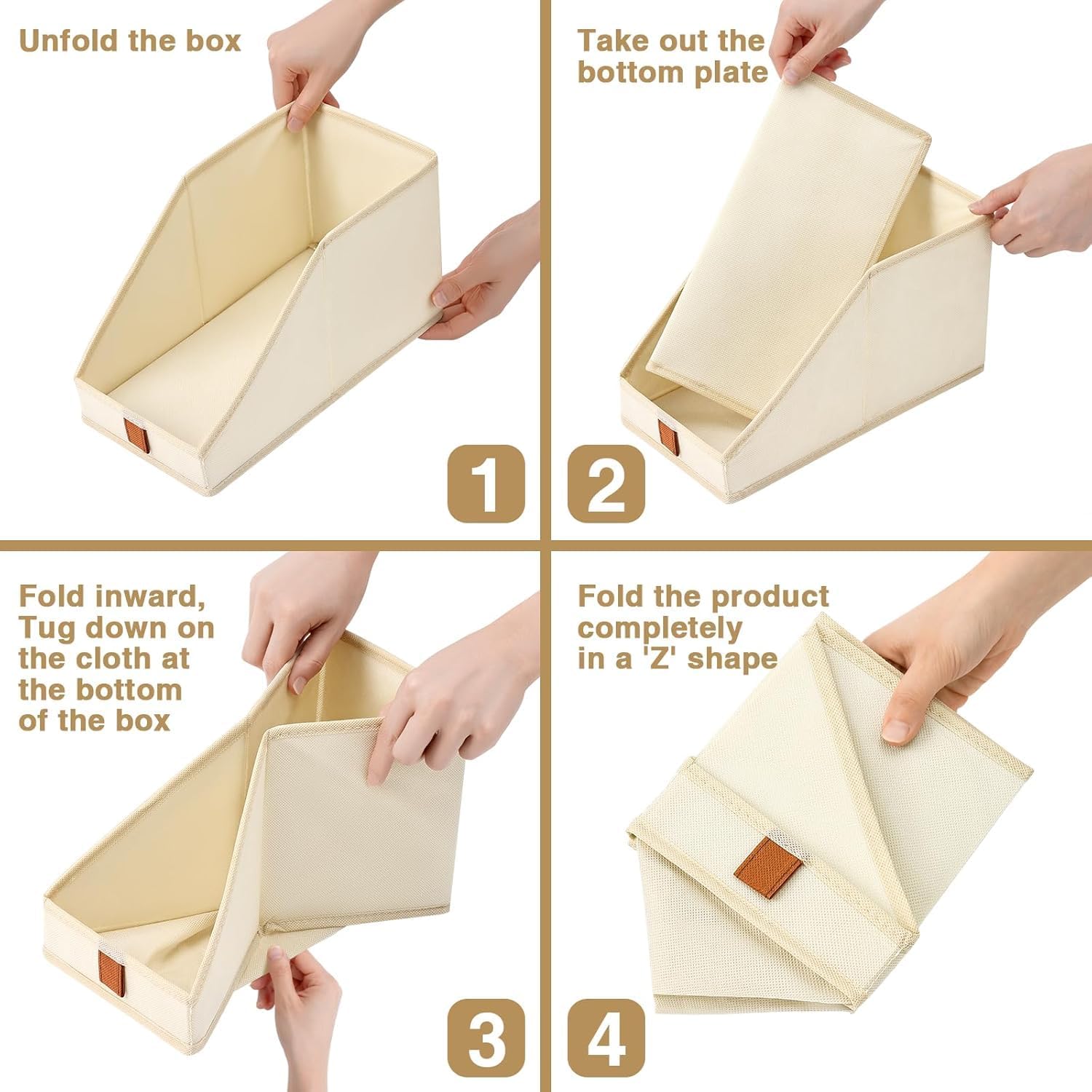 Unfold the box

1

Take out the bottom plate

2

Fold inward, Tug down on the cloth at the bottom of the box

3

Fold the product completely in a 'Z' shape

4