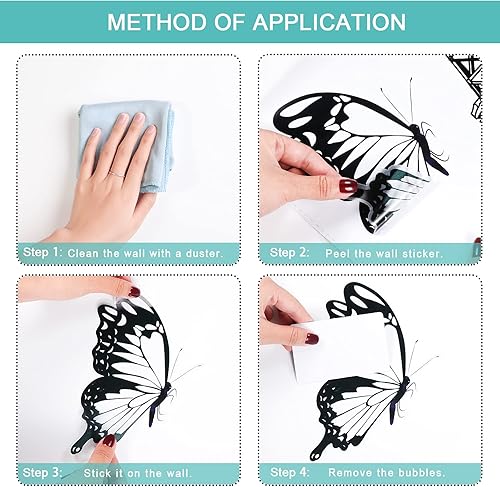 METHOD OF APPLICATION

Step 1: Clean the wall with a duster.

Step 2: Peel the wall sticker.

Step 3: Stick it on the wall.

Step 4: Remove the bubbles.