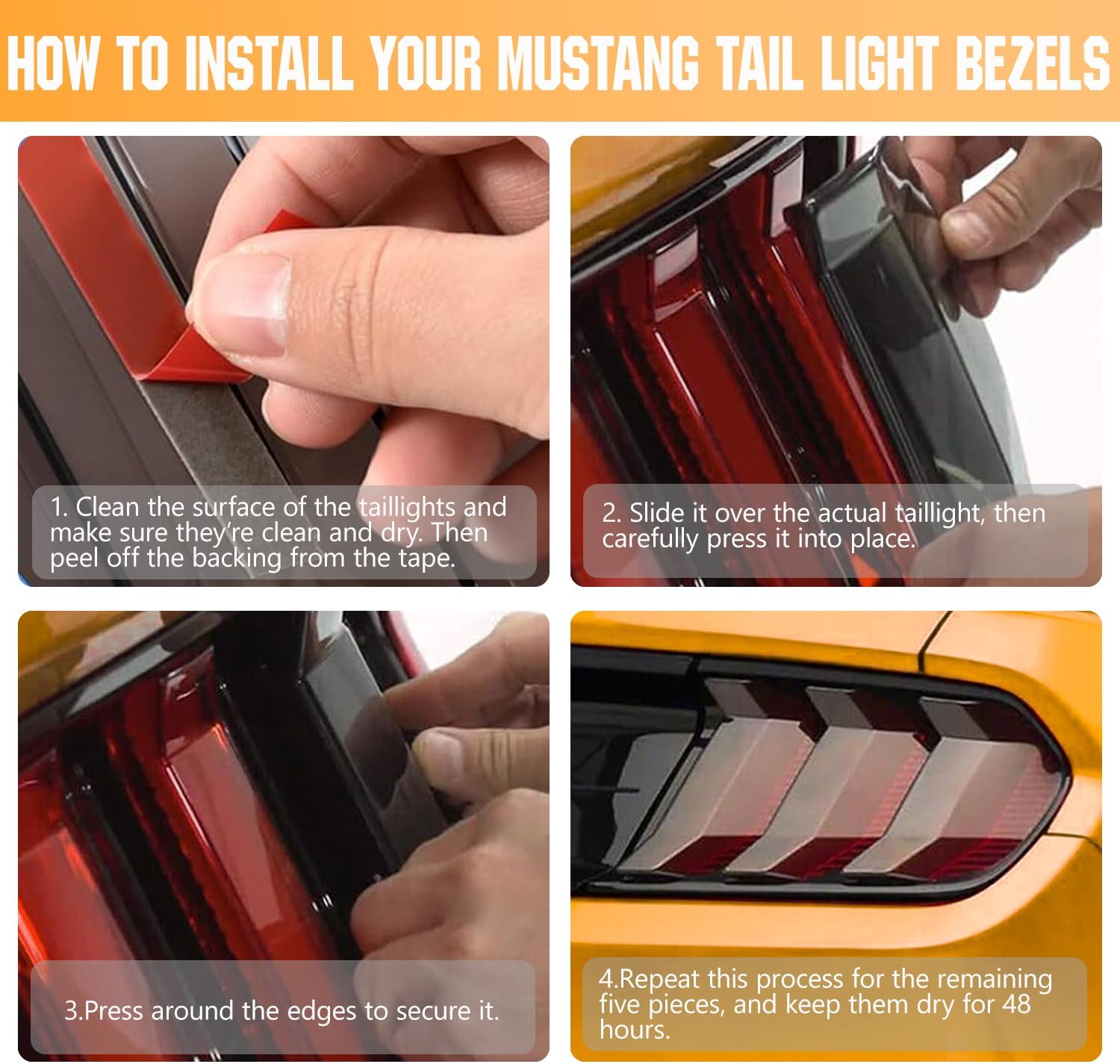 HOW TO INSTALL YOUR MUSTANG TAIL LIGHT BEZELS

1. Clean the surface of the taillights and make sure they're clean and dry. Then peel off the backing from the tape.

2. Slide it over the actual taillight, then carefully press it into place.

3.Press around the edges to secure it.

4.Repeat this process for the remaining five pieces, and keep them dry for 48 hours.