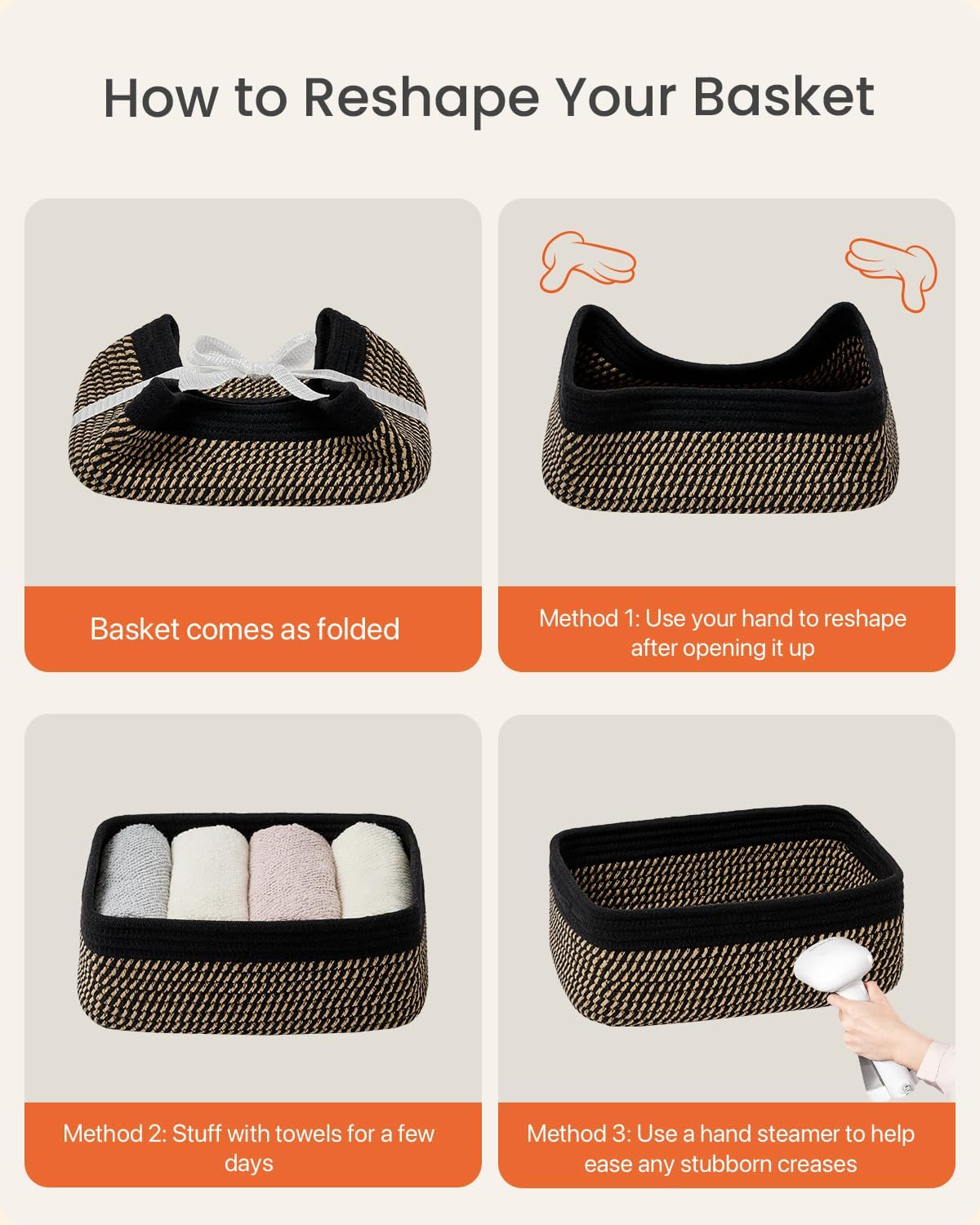 How to Reshape Your Basket

Basket comes as folded

Method 1: Use your hand to reshape after opening it up

Method 2: Stuff with towels for a few days

Method 3: Use a hand steamer to help ease any stubborn creases