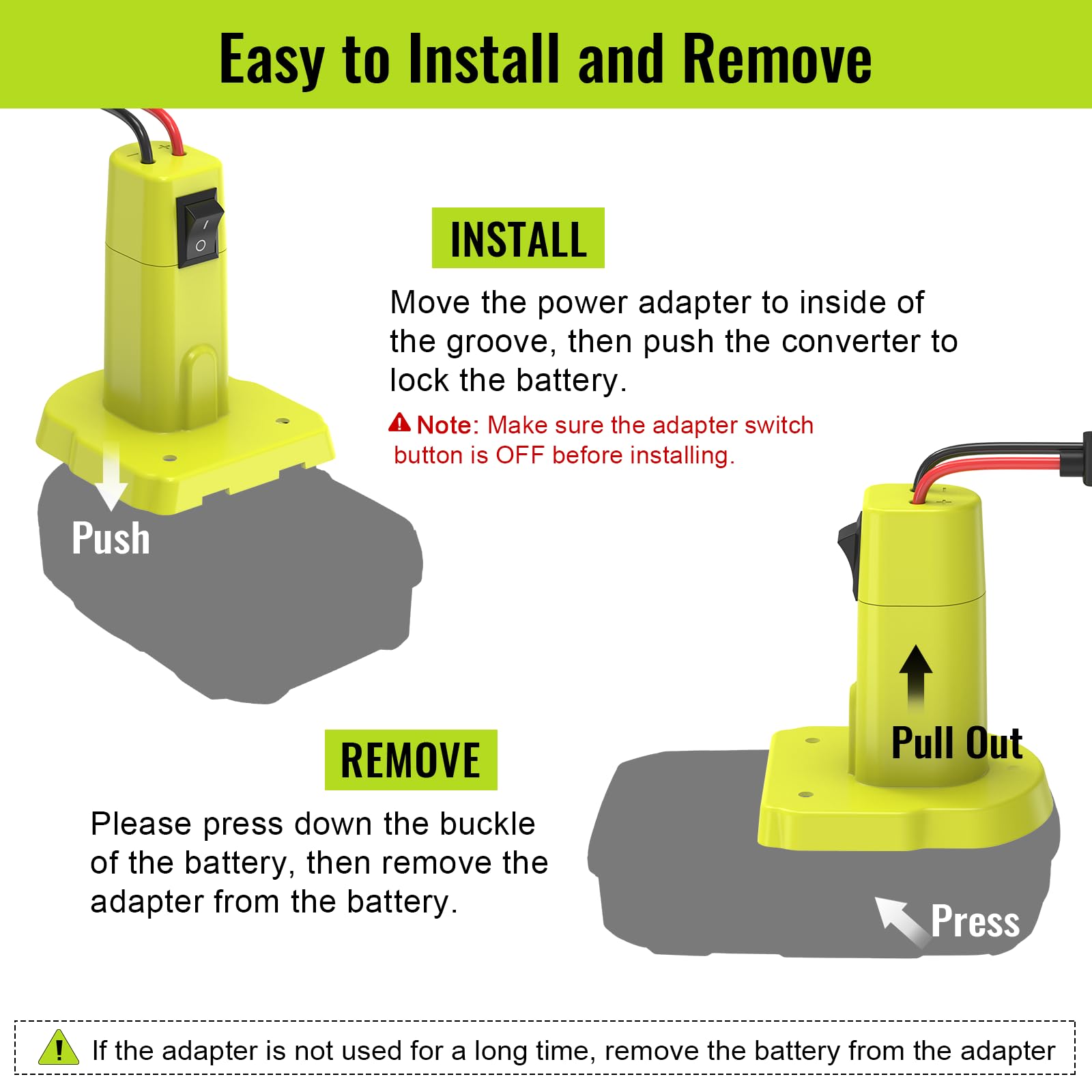 Easy to Install and Remove

INSTALL

Move the power adapter to inside of the groove, then push the converter to lock the battery.

Note: Make sure the adapter switch button is OFF before installing.

Push

REMOVE

Please press down the buckle of the battery, then remove the adapter from the battery.

Pull Out

Press

If the adapter is not used for a long time, remove the battery from the adapter