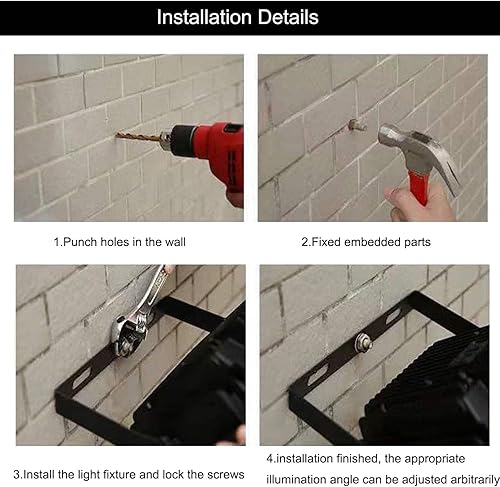 Installation Details

1.Punch holes in the wall

2.Fixed embedded parts

3.Install the light fixture and lock the screws

4.installation finished, the appropriate illumination angle can be adjusted arbitrarily