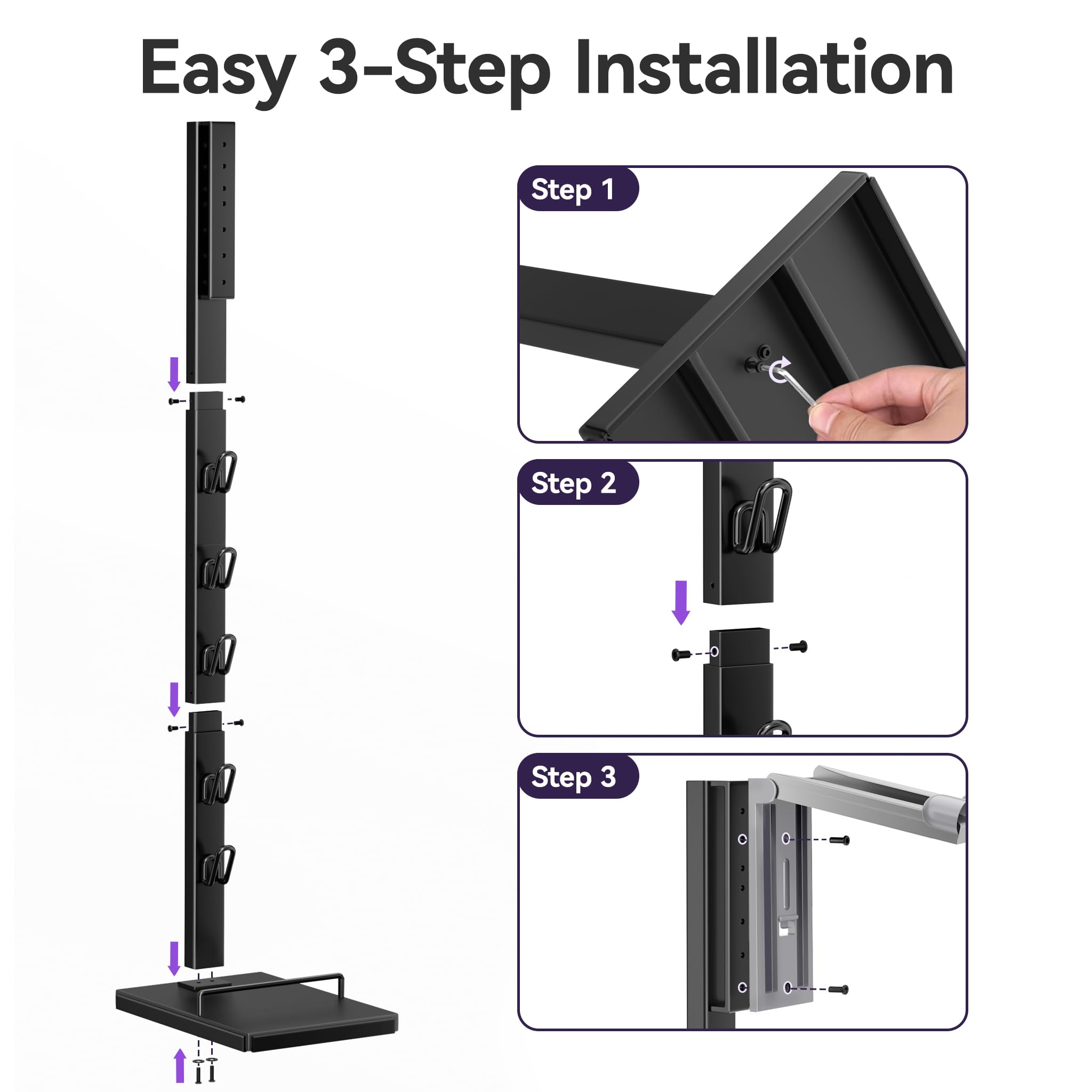 Easy 3-Step Installation

Step 1

Step 2

Step 3