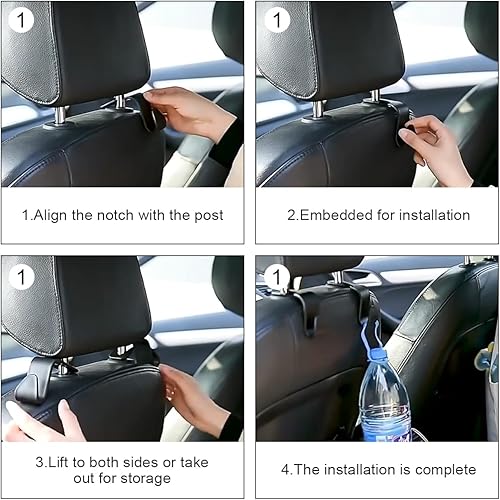 1

1.Align the notch with the post

1

2.Embedded for installation

1

3.Lift to both sides or take out for storage

1

4.The installation is complete