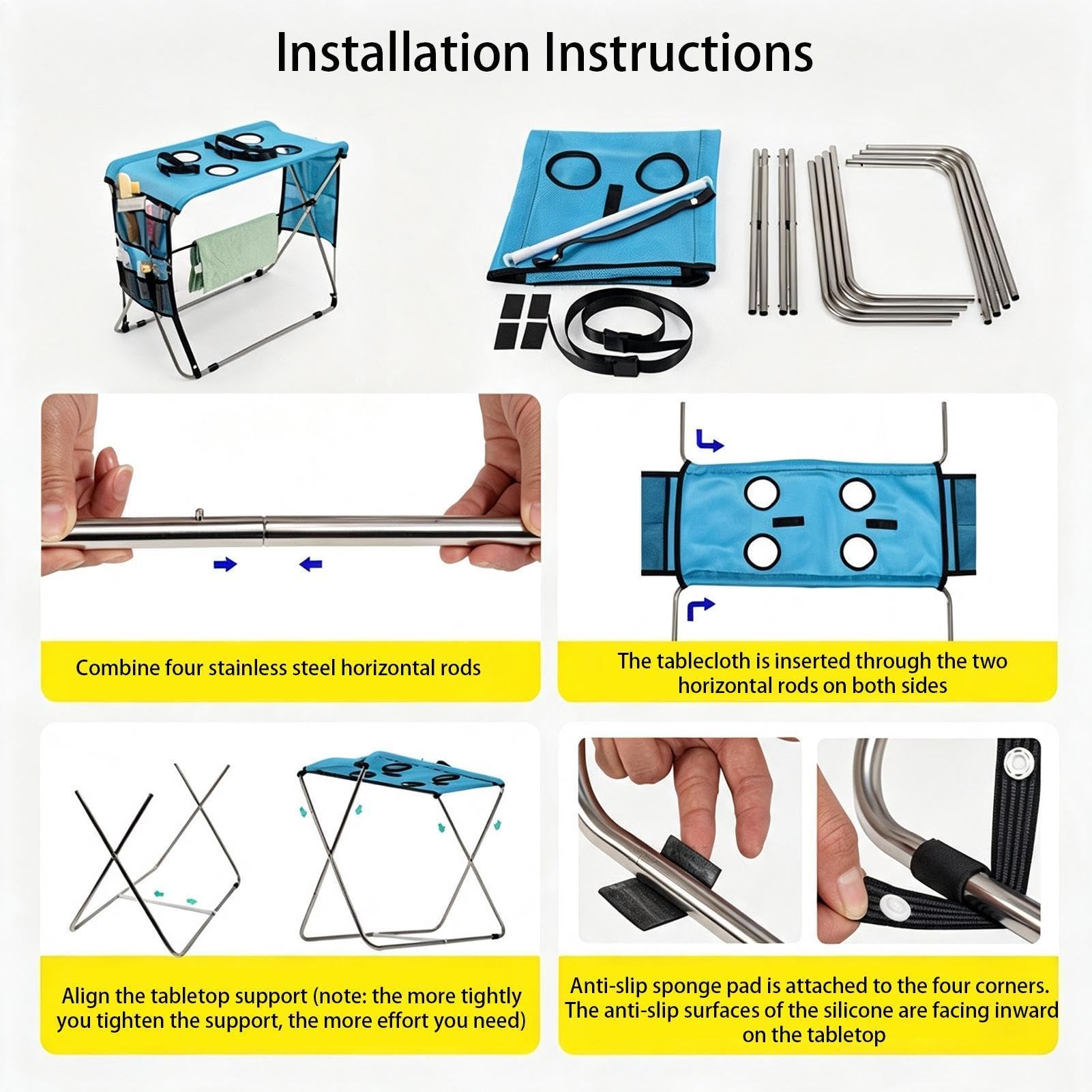 Installation Instructions

Combine four stainless steel horizontal rods

The tablecloth is inserted through the two horizontal rods on both sides

Align the tabletop support (note: the more tightly you tighten the support, the more effort you need)

Anti-slip sponge pad is attached to the four corners. The anti-slip surfaces of the silicone are facing inward on the tabletop