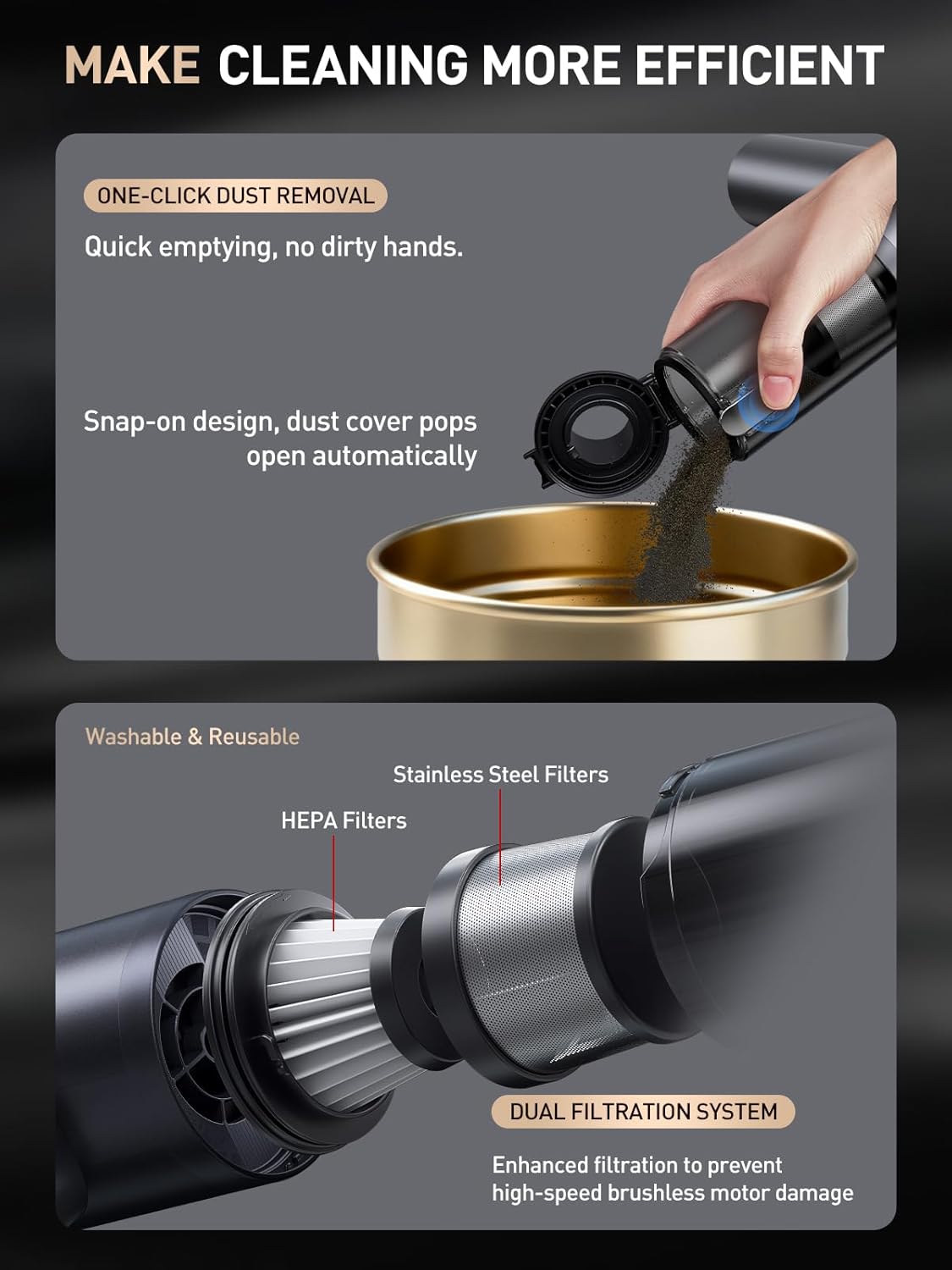 MAKE CLEANING MORE EFFICIENT

ONE-CLICK DUST REMOVAL

Quick emptying, no dirty hands.

Snap-on design, dust cover pops open automatically

Washable & Reusable

Stainless Steel Filters

HEPA Filters

DUAL FILTRATION SYSTEM

Enhanced filtration to prevent high-speed brushless motor damage