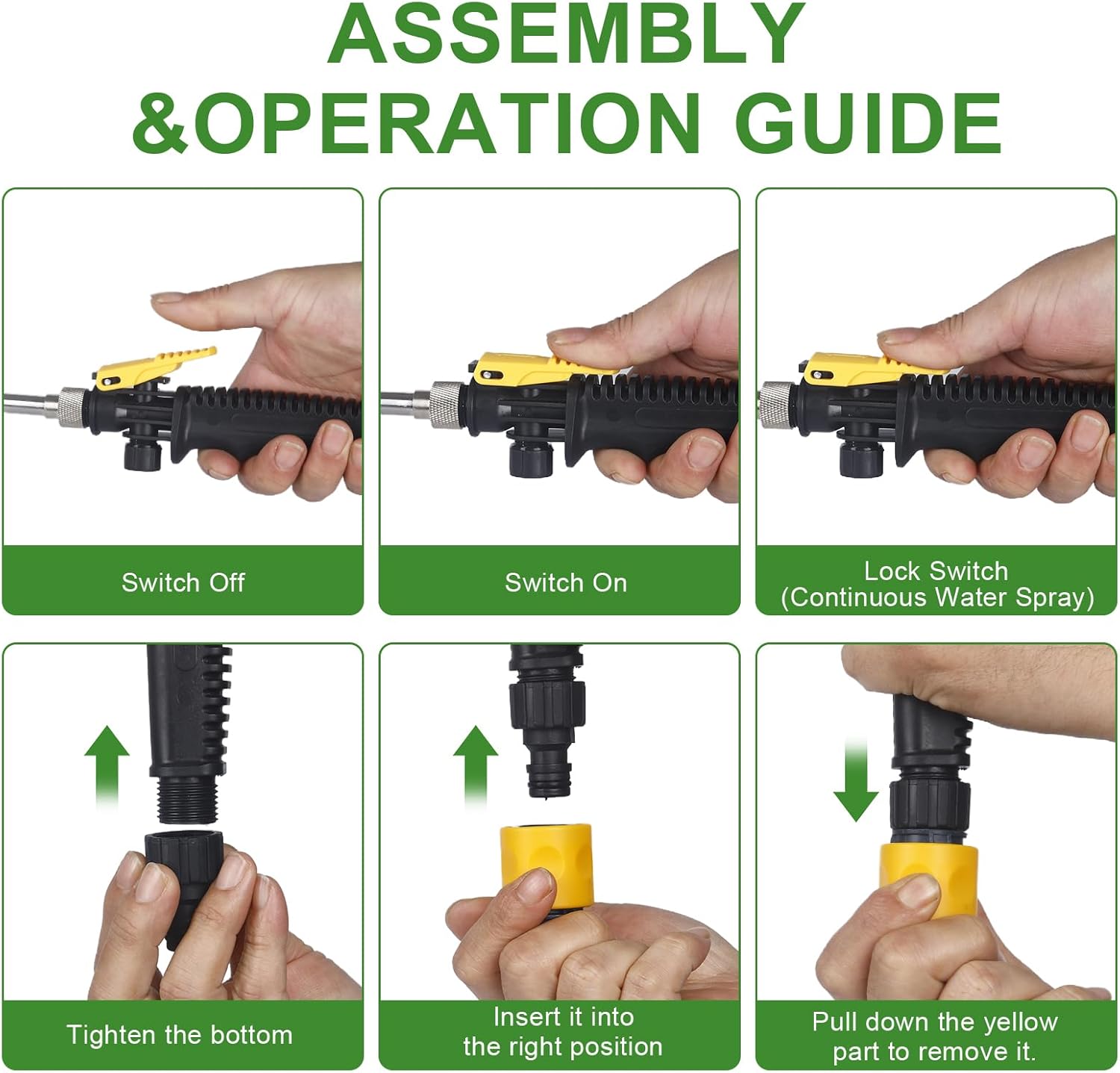 ASSEMBLY
&OPERATION GUIDE

Switch Off

Switch On

Lock Switch
(Continuous Water Spray)

Tighten the bottom

Insert it into
the right position

Pull down the yellow
part to remove it.