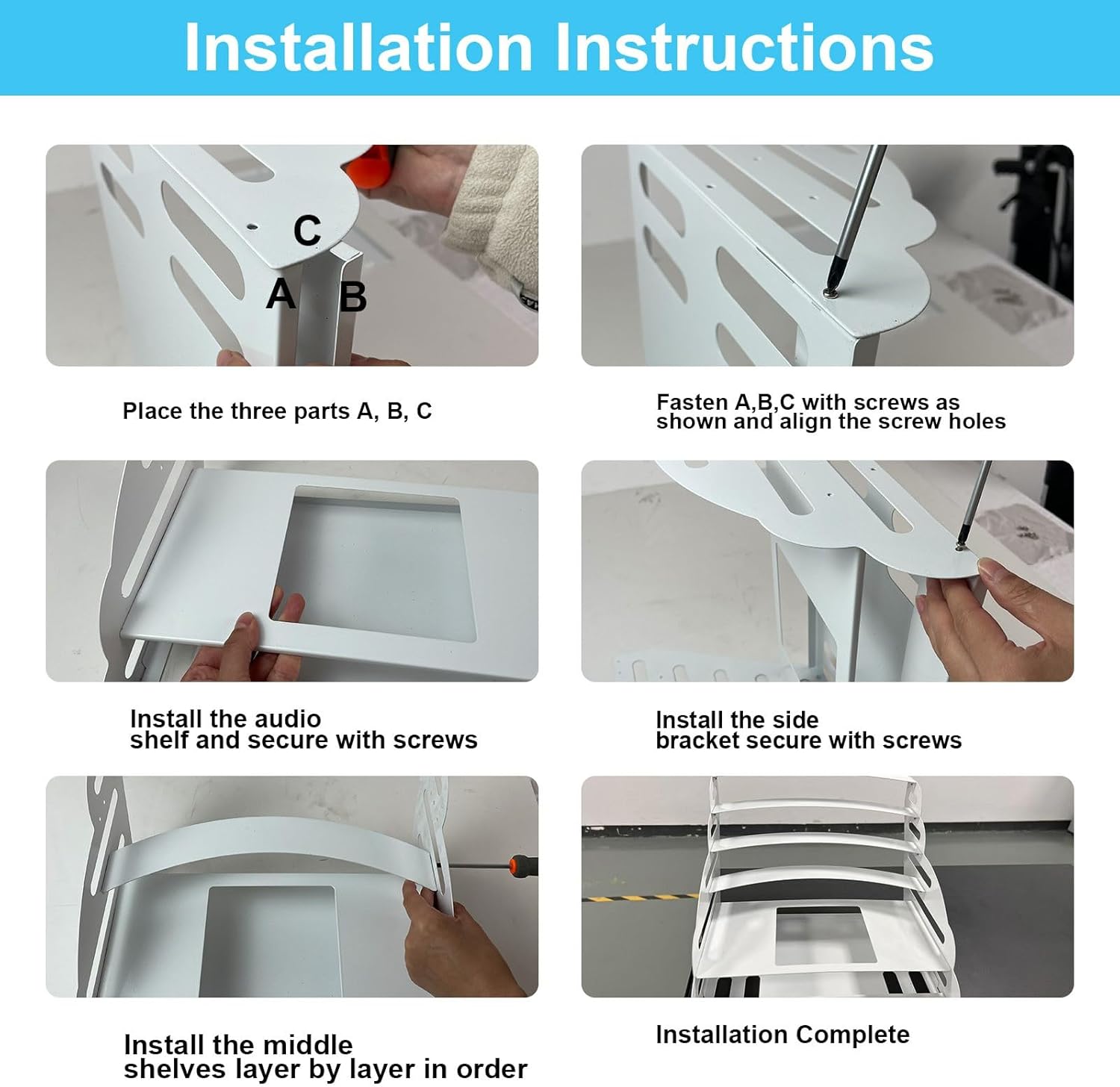 Installation Instructions

C

A

B

Place the three parts A, B, C

Fasten A,B,C with screws as shown and align the screw holes

Install the audio shelf and secure with screws

Install the side bracket secure with screws

Install the middle shelves layer by layer in order

Installation Complete