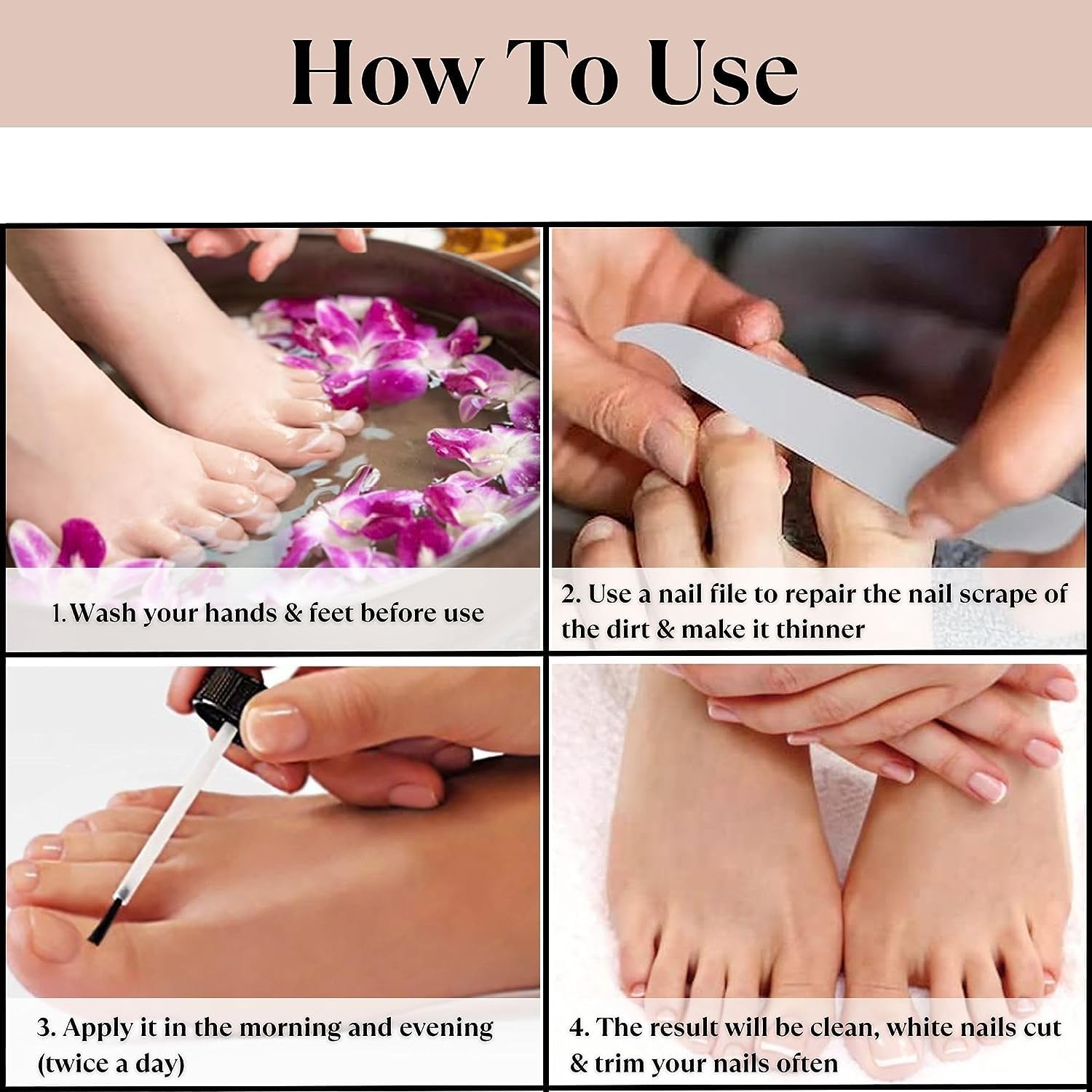 How To Use

1.Wash your hands & feet before use

2. Use a nail file to repair the nail scrape of the dirt & make it thinner

3. Apply it in the morning and evening (twice a day)

4. The result will be clean, white nails cut & trim your nails often