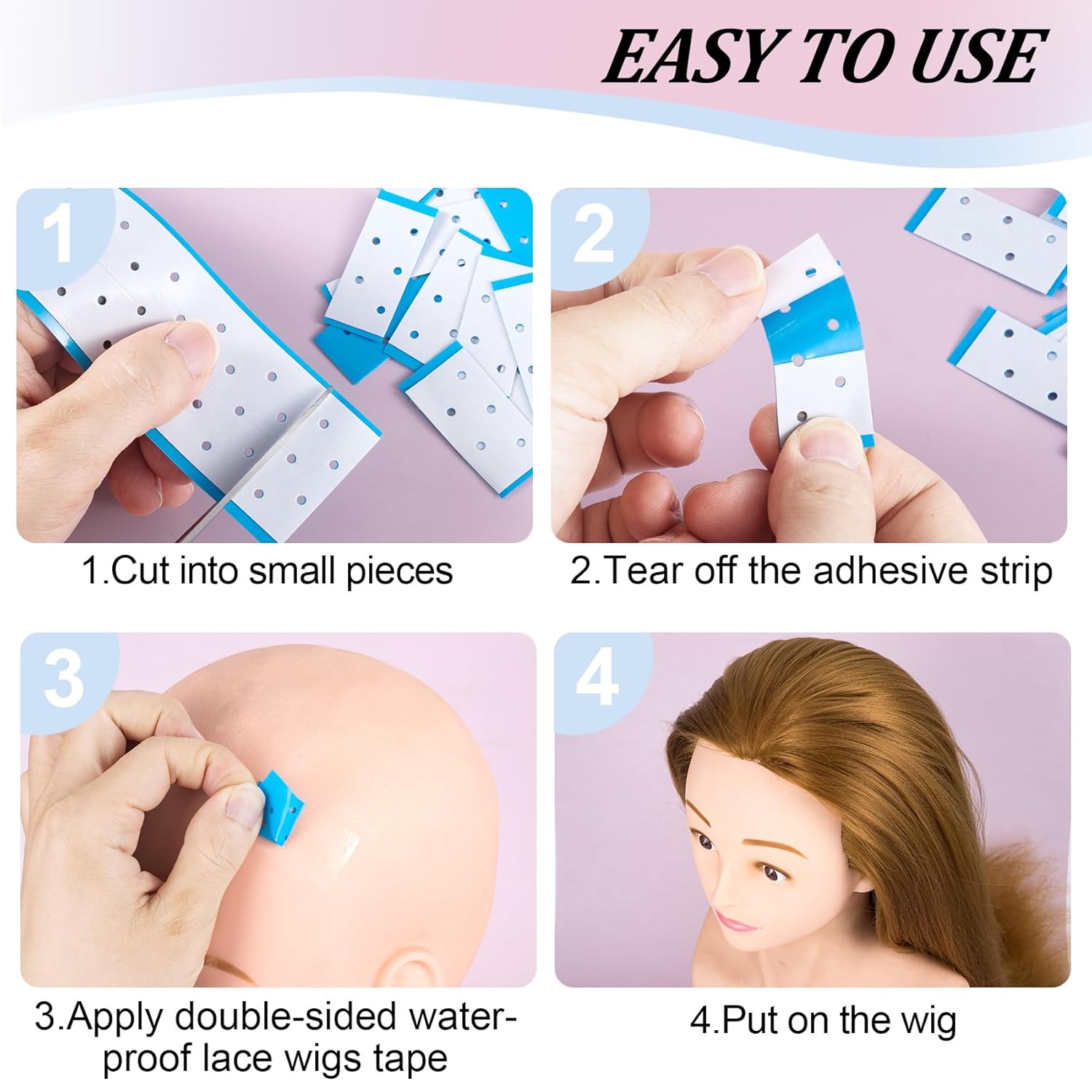 EASY TO USE

1

1.Cut into small pieces

2

2.Tear off the adhesive strip

3

3.Apply double-sided waterproof lace wigs tape

4

4.Put on the wig