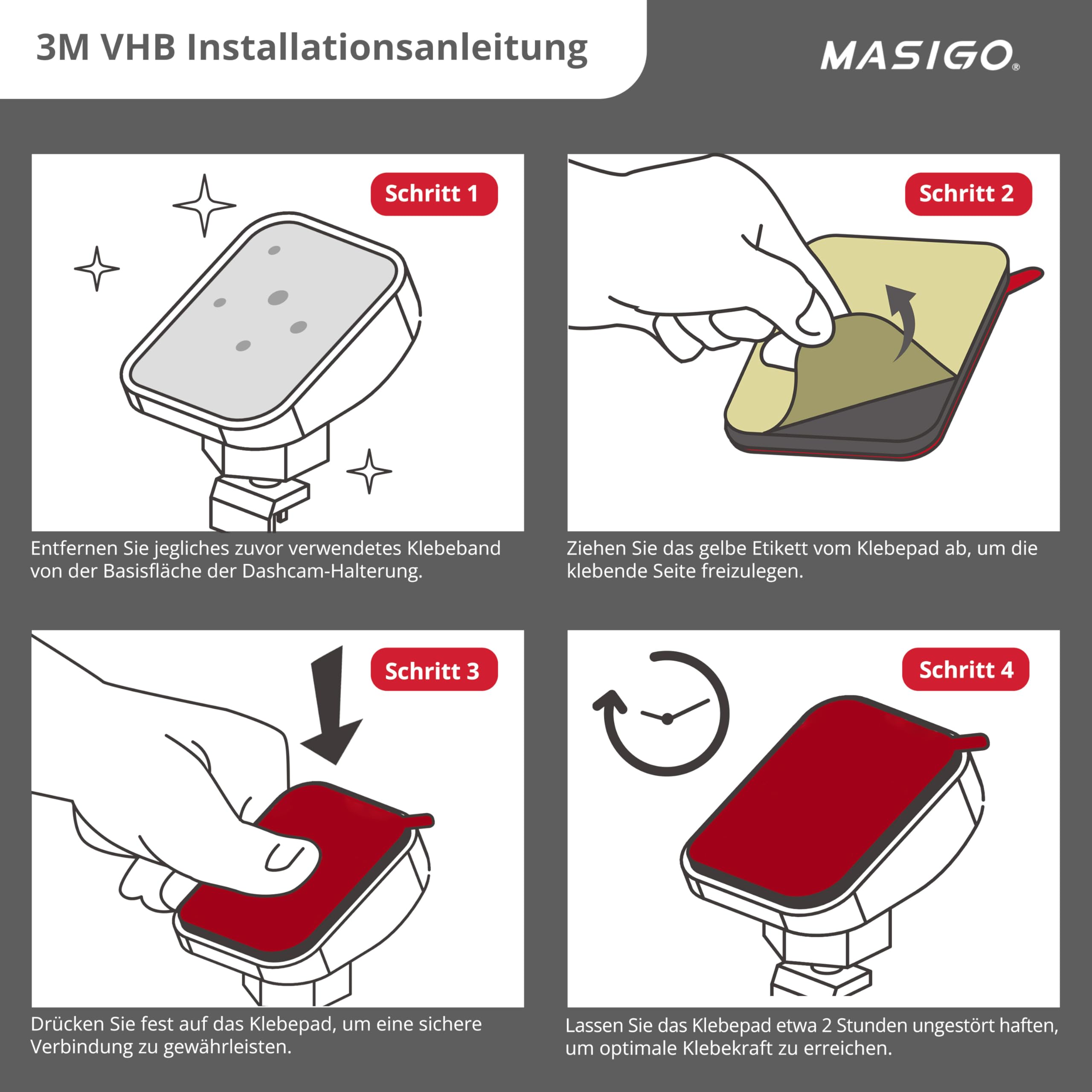 3M VHB Installationsanleitung

MASIGO®

Schritt 1

Entfernen Sie jegliches zuvor verwendetes Klebeband von der Basisfläche der Dashcam-Halterung.

Schritt 2

Ziehen Sie das gelbe Etikett vom Klebepad ab, um die klebende Seite freizulegen.

Schritt 3

Drücken Sie fest auf das Klebepad, um eine sichere Verbindung zu gewährleisten.

Schritt 4

Lassen Sie das Klebepad etwa 2 Stunden ungestört haften, um optimale Klebekraft zu erreichen.