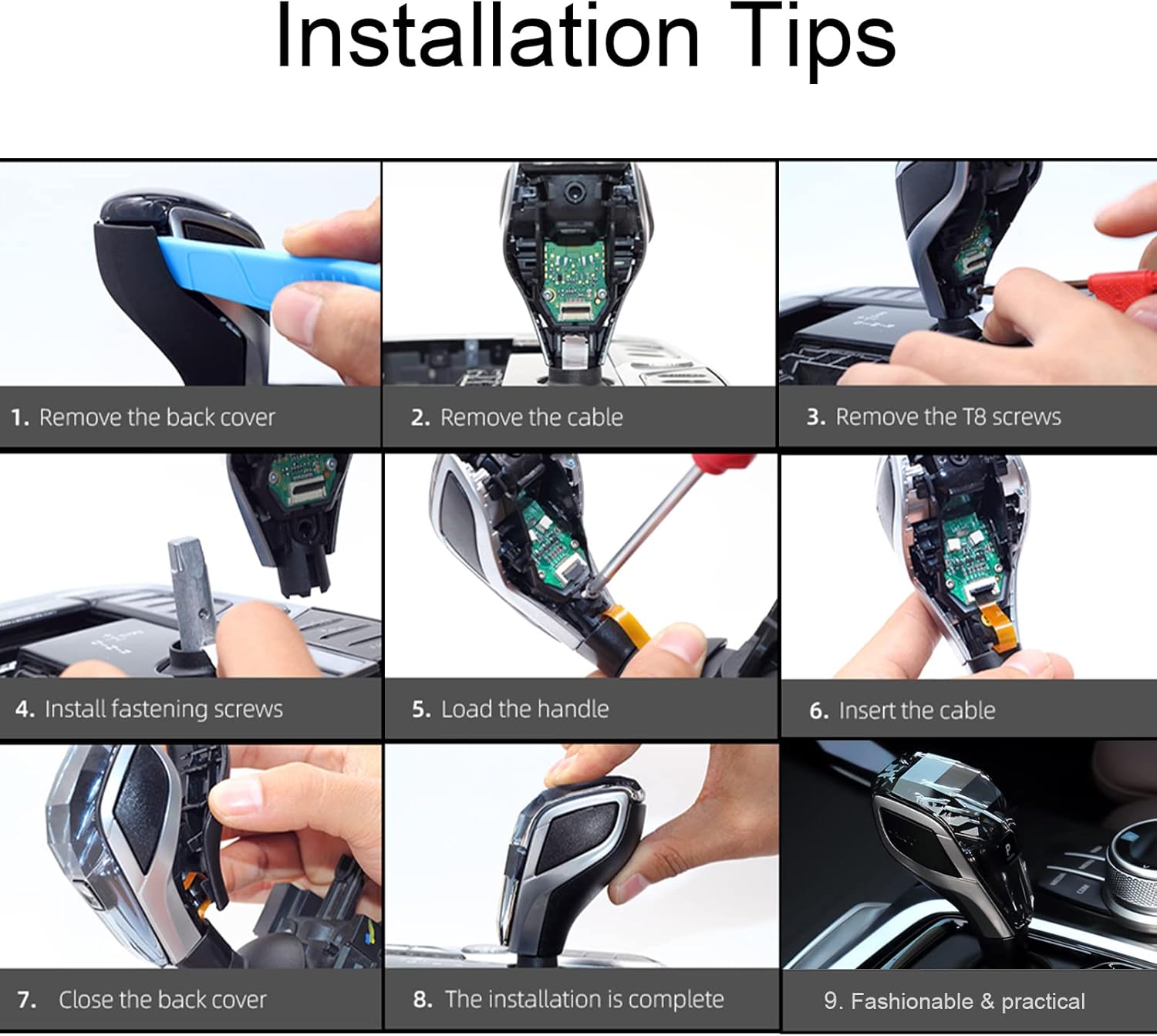 Installation Tips

1. Remove the back cover

2. Remove the cable

3. Remove the T8 screws

4. Install fastening screws

5. Load the handle

6. Insert the cable

7. Close the back cover

8. The installation is complete

9. Fashionable & practical