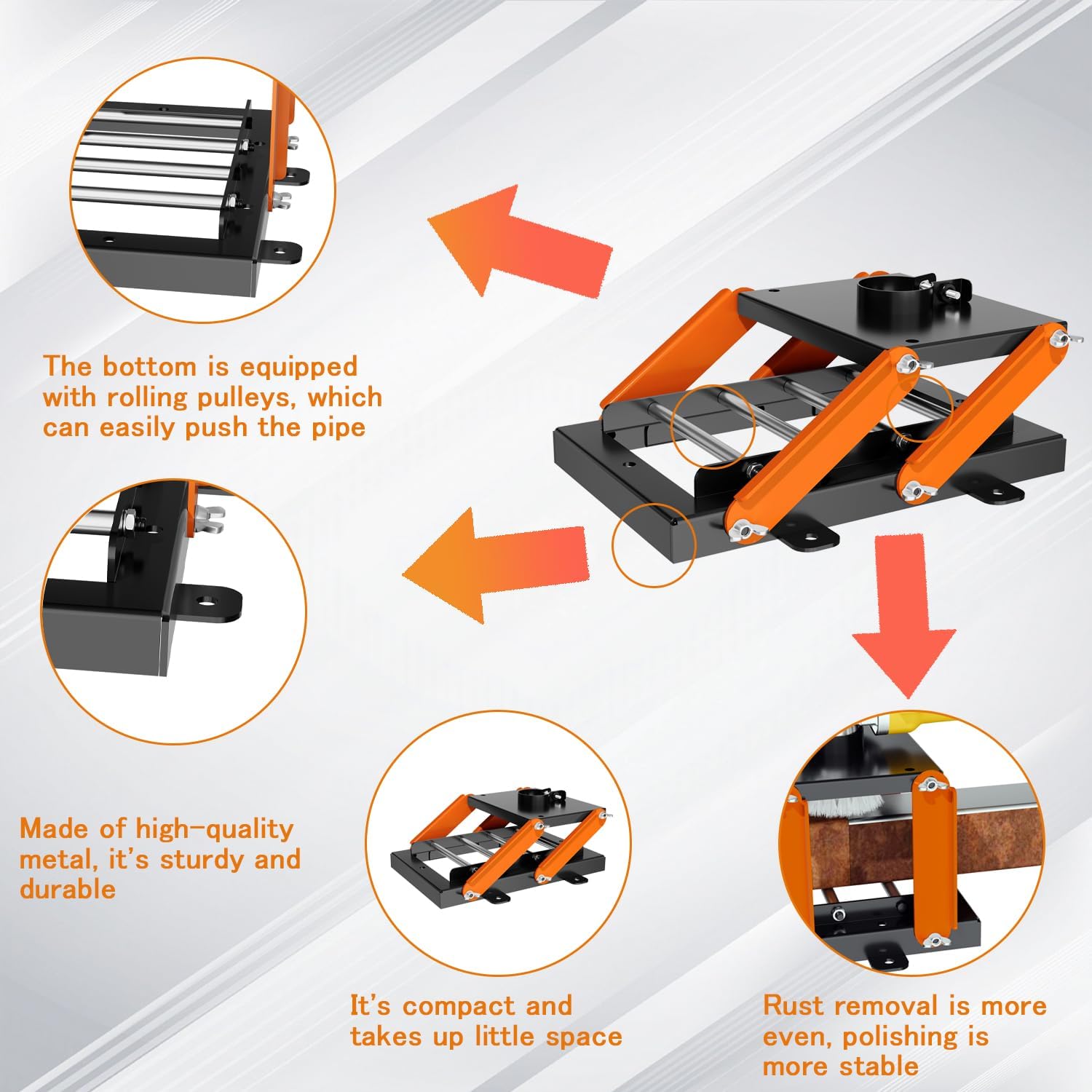 The bottom is equipped with rolling pulleys, which can easily push the pipe

Made of high-quality metal, it's sturdy and durable

It's compact and takes up little space

Rust removal is more even, polishing is more stable