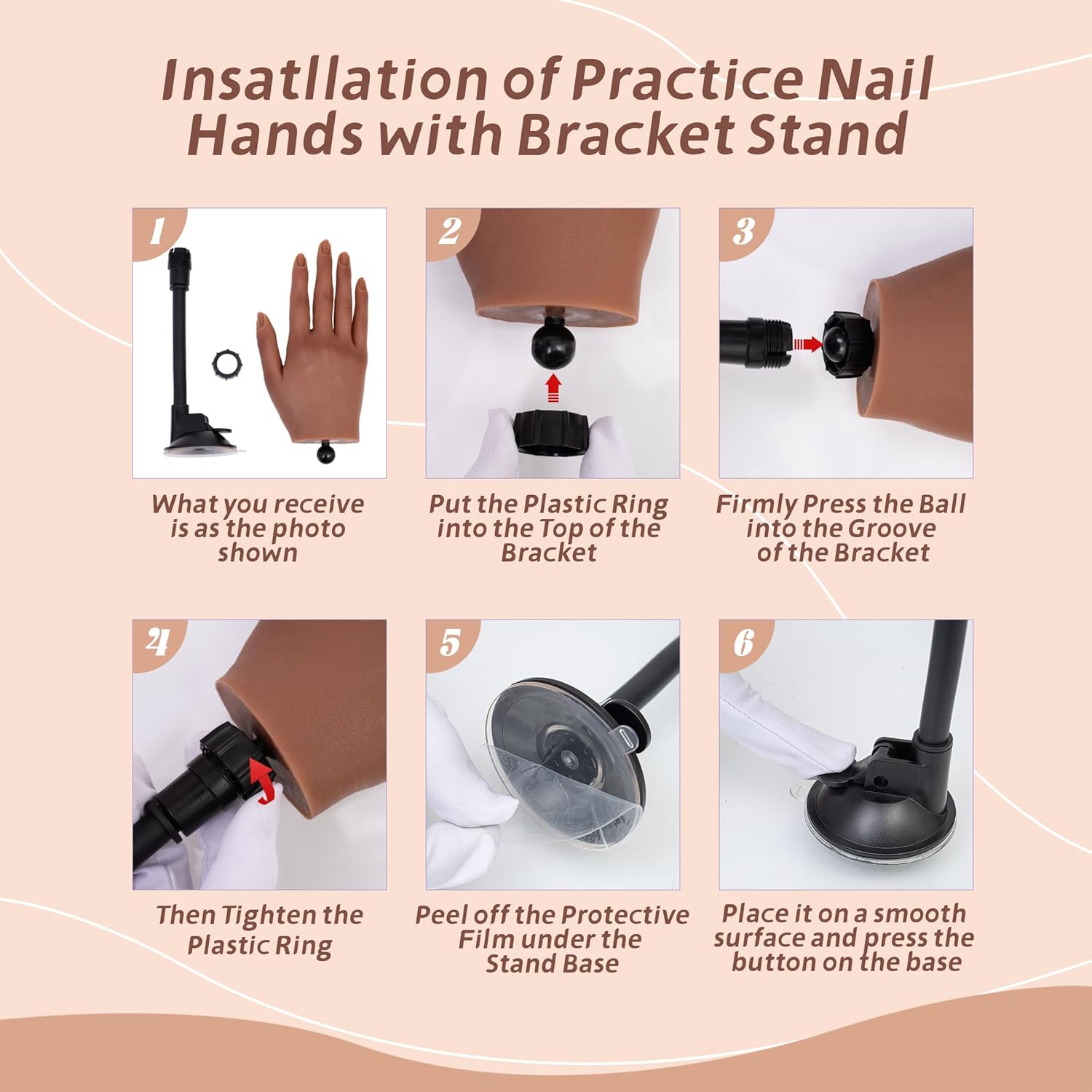 Insatllation of Practice Nail Hands with Bracket Stand

1

What you receive is as the photo shown

2

Put the Plastic Ring into the Top of the Bracket

3

Firmly Press the Ball into the Groove of the Bracket

4

Then Tighten the Plastic Ring

5

Peel off the Protective Film under the Stand Base

6

Place it on a smooth surface and press the button on the base