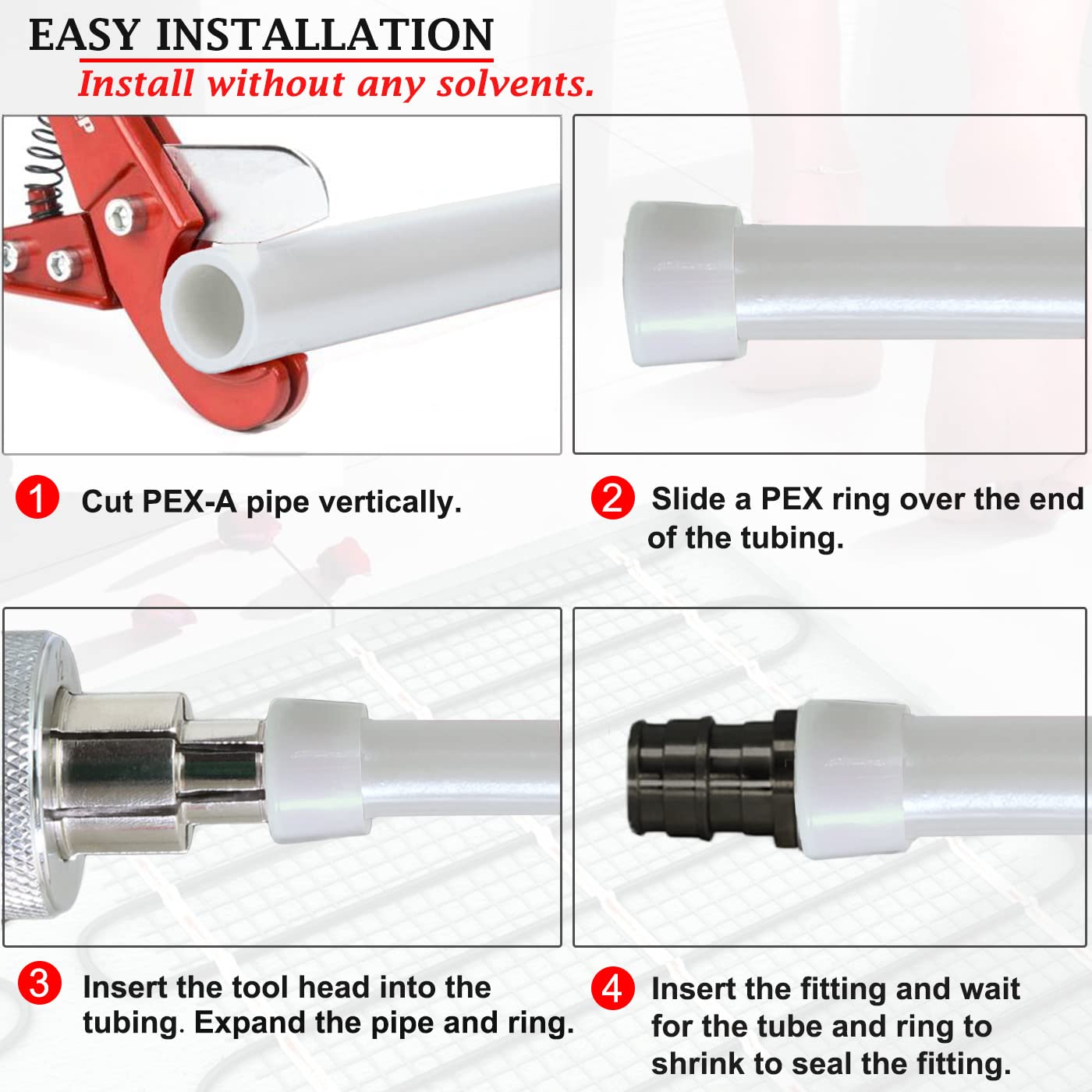 EASY INSTALLATION
Install without any solvents.

1 Cut PEX-A pipe vertically.

2 Slide a PEX ring over the end of the tubing.

3 Insert the tool head into the tubing. Expand the pipe and ring.

4 Insert the fitting and wait for the tube and ring to shrink to seal the fitting.