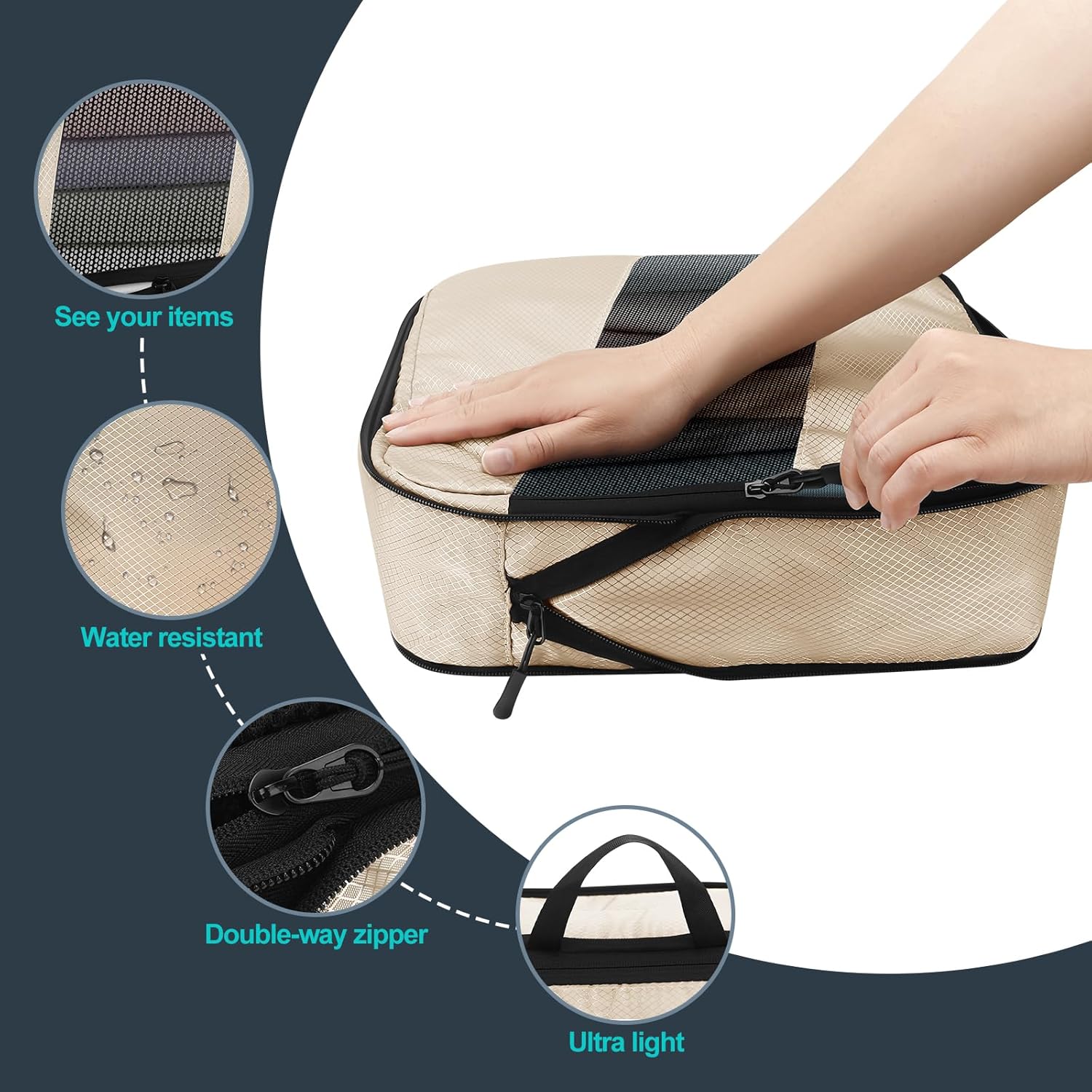 See your items

Water resistant

Double-way zipper

Ultra light