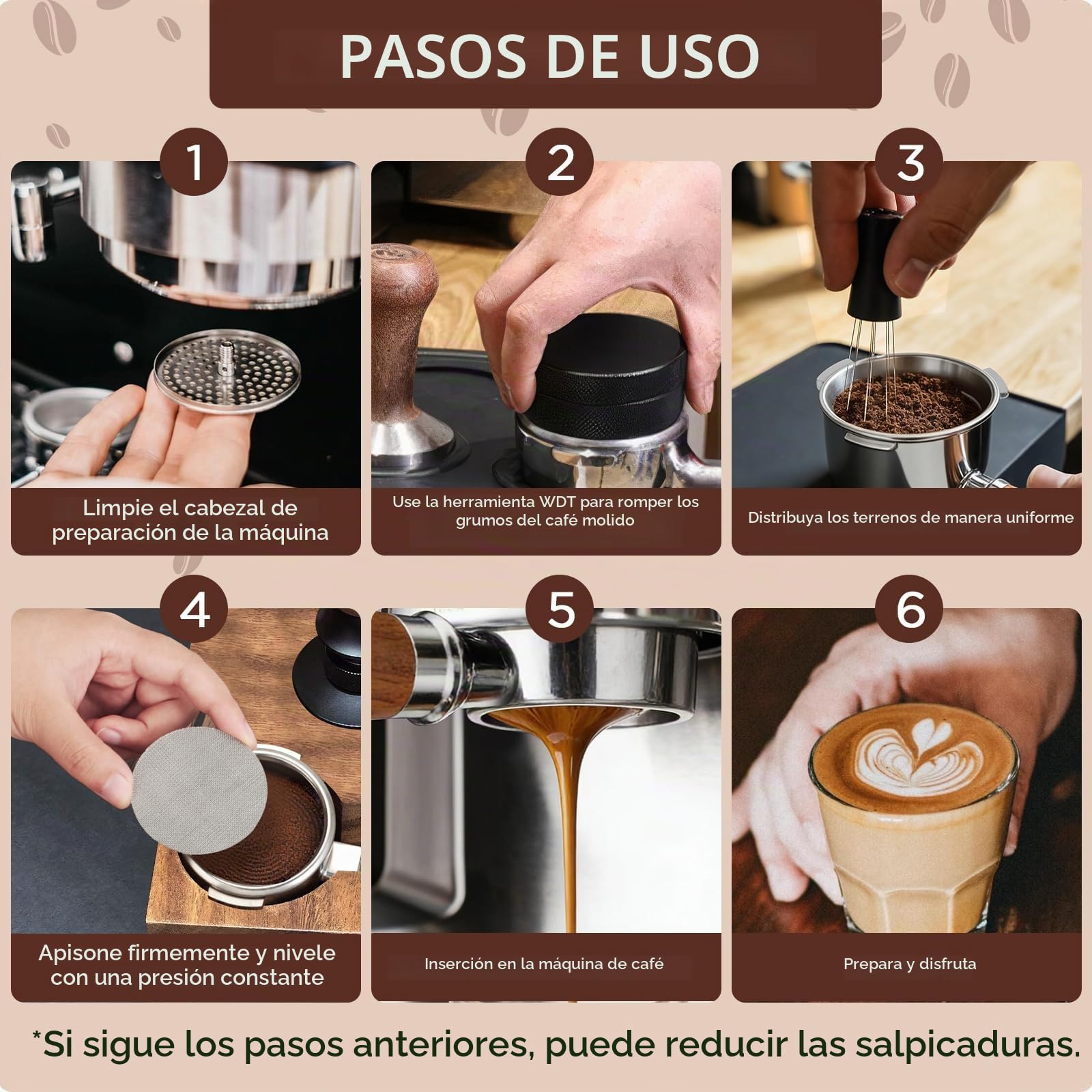 PASOS DE USO

1

Limpie el cabezal de preparación de la máquina

2

Use la herramienta WDT para romper los grumos del café molido

3

Distribuya los terrenos de manera uniforme

4

Apisone firmemente y nivele con una presión constante

5

Inserción en la máquina de café

6

Prepara y disfruta

*Si sigue los pasos anteriores, puede reducir las salpicaduras.