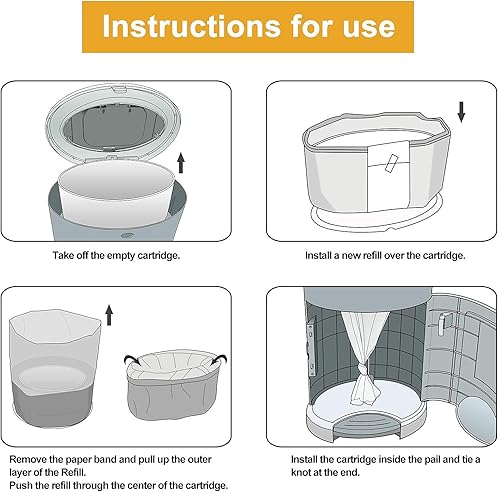 Instructions for use

Take off the empty cartridge.

Install a new refill over the cartridge.

Remove the paper band and pull up the outer layer of the Refill.
Push the refill through the center of the cartridge.

Install the cartridge inside the pail and tie a knot at the end.