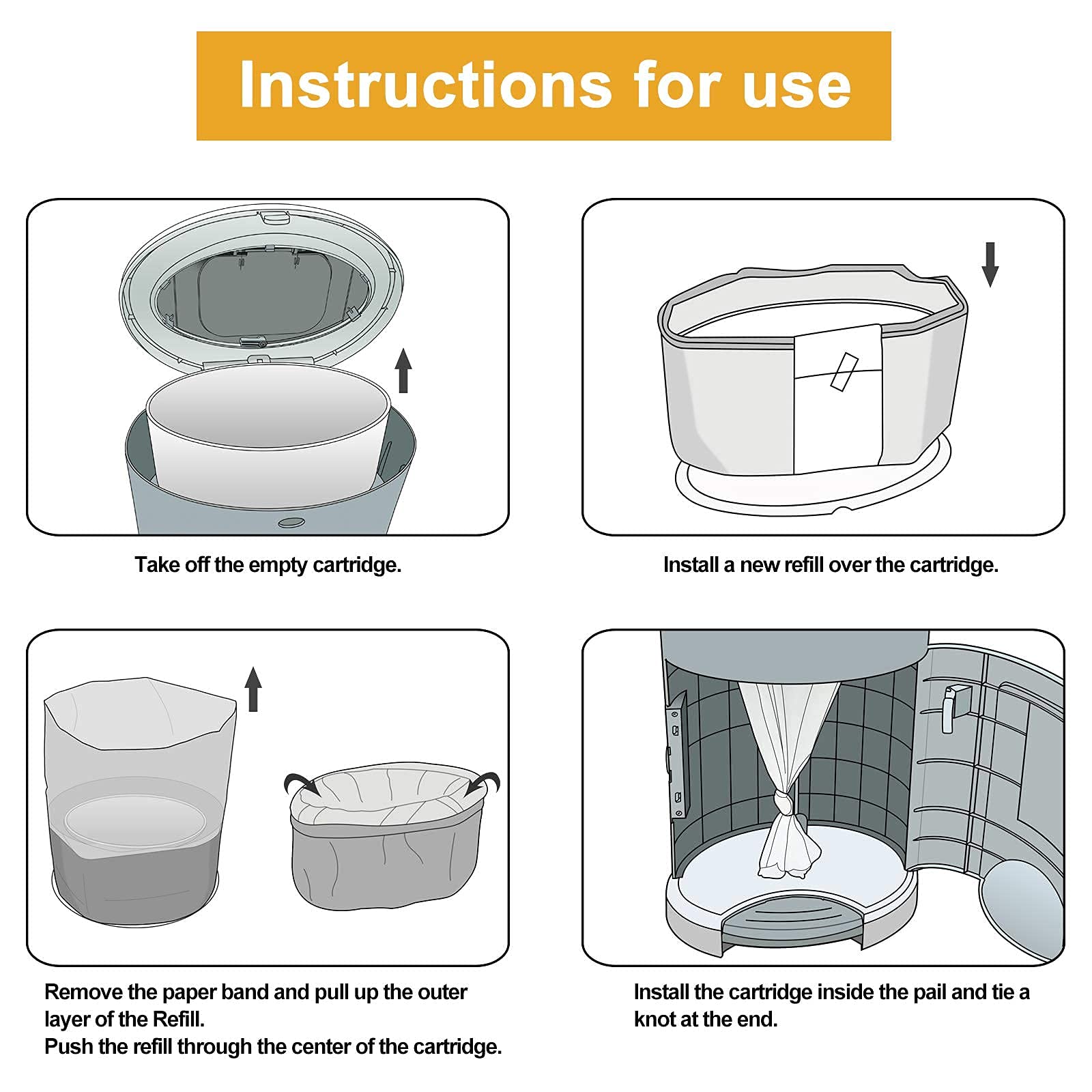 Instructions for use

Take off the empty cartridge.

Install a new refill over the cartridge.

Remove the paper band and pull up the outer layer of the Refill.
Push the refill through the center of the cartridge.

Install the cartridge inside the pail and tie a knot at the end.