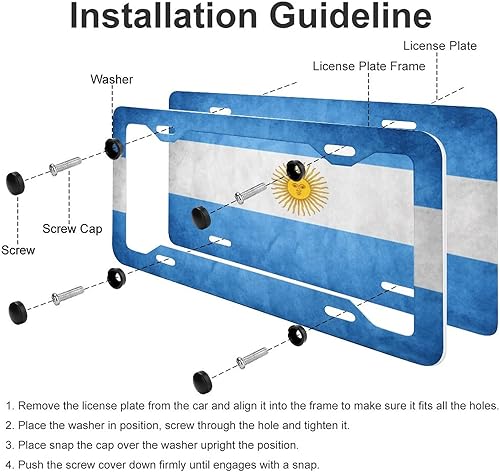 Installation Guideline

License Plate

License Plate Frame

Washer

Screw Cap

Screw

1. Remove the license plate from the car and align it into the frame to make sure it fits all the holes.

2. Place the washer in position, screw through the hole and tighten it.

3. Place snap the cap over the washer upright the position.

4. Push the screw cover down firmly until engages with a snap.